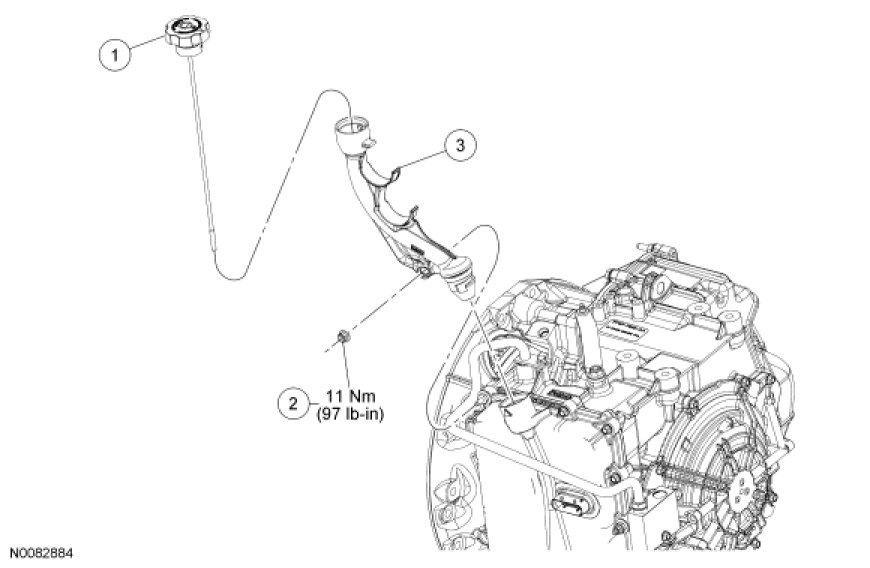 1

3

2 11 Nm (97 lb-in)

N0082884