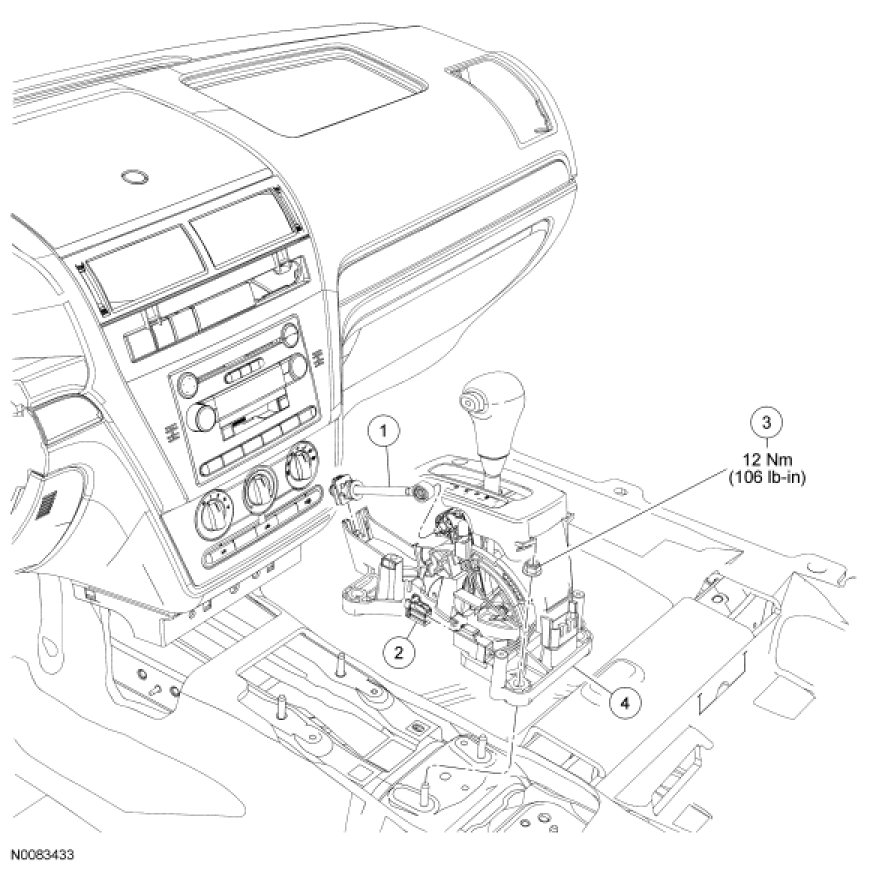 1

3
12 Nm
(106 lb-in)

2

4

N0083433