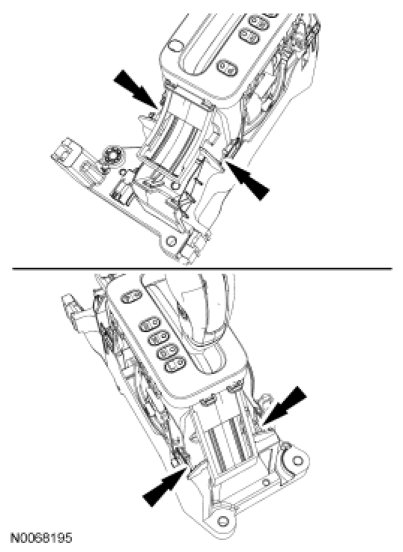 N0068195