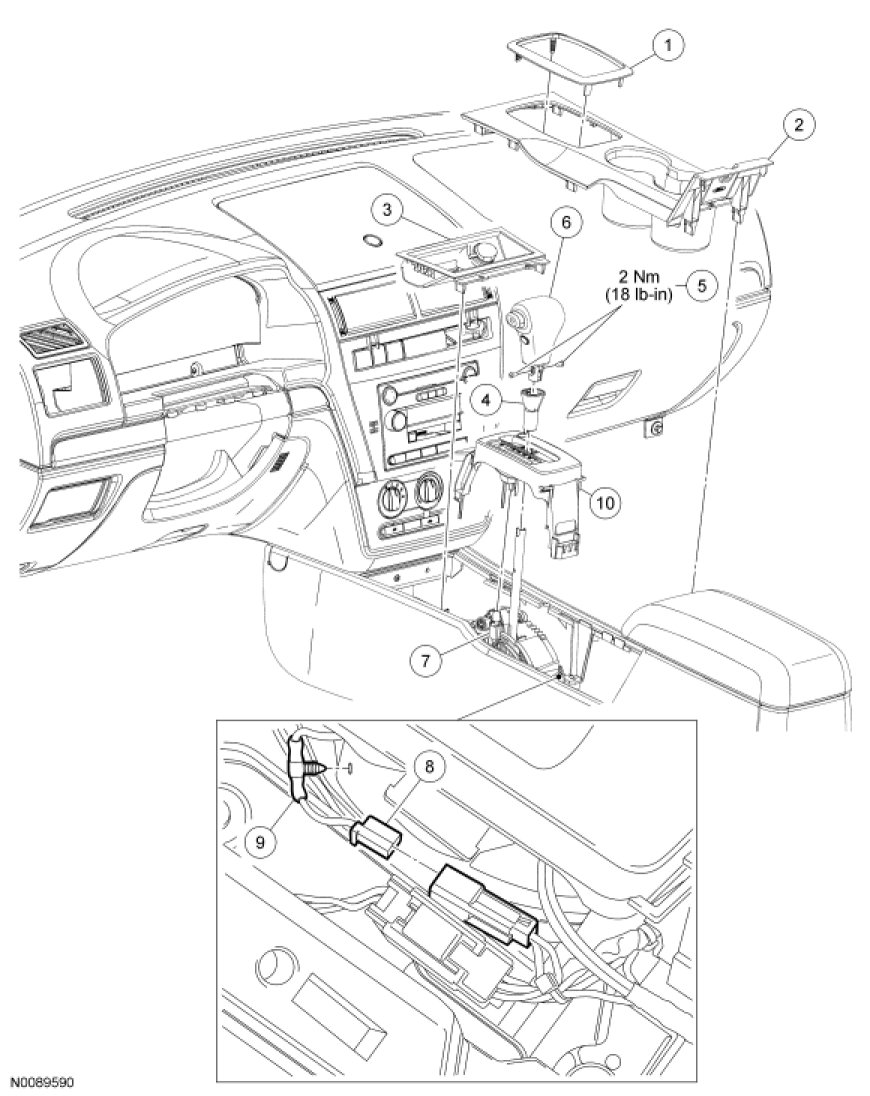 1
2
3
6
2 Nm
(18 lb-in)
5
4
10
7
8
9
N0089590