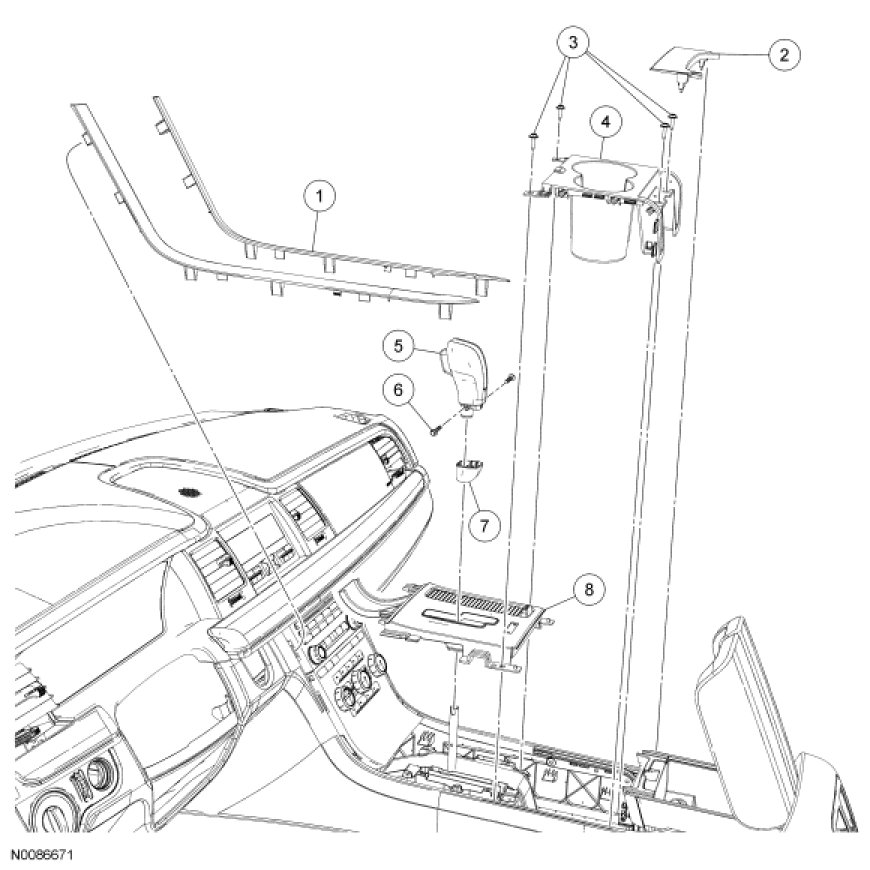 3
2
4
1
5
6
7
8
N0086671