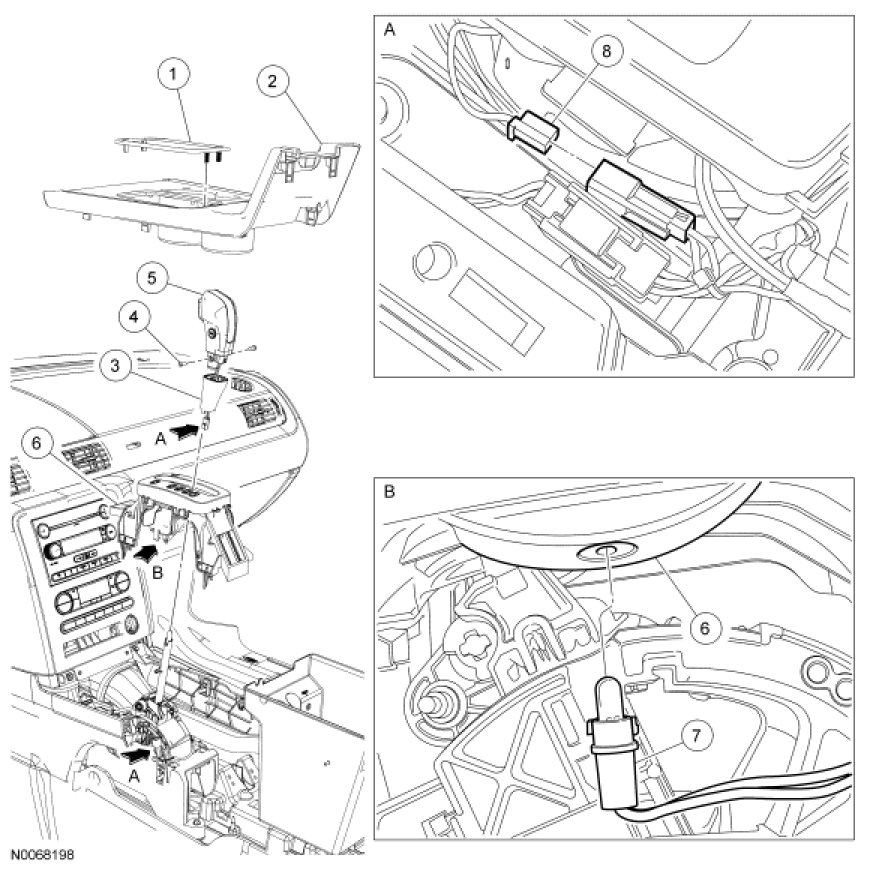 1
2
5
4
3
A
6
B
A
N0068198

A
8

B
6
7