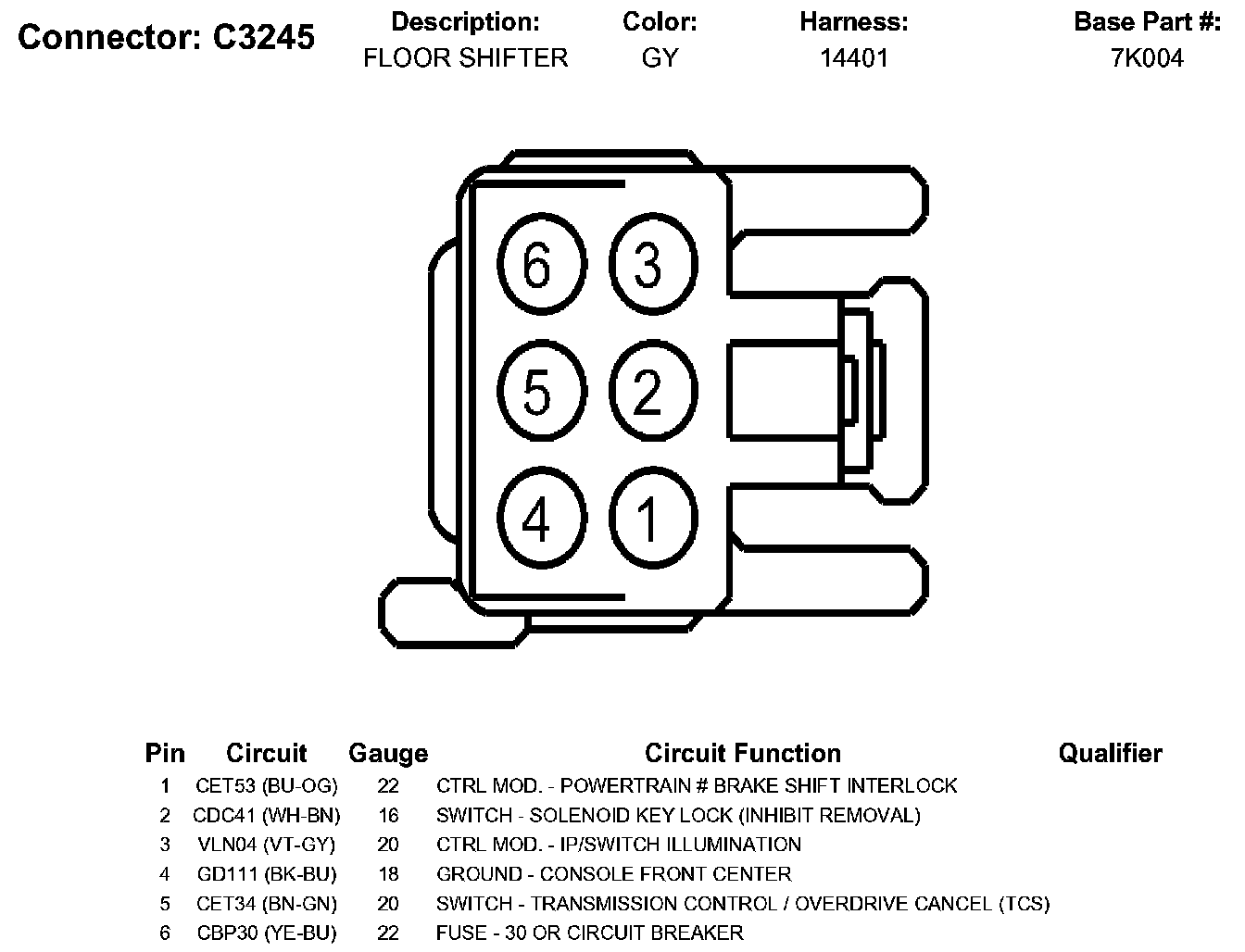 Connector: C3245

| Description: | Color: | Harness: | Base Part #: |
|---|---|---|---|
| FLOOR SHIFTER | GY | 14401 | 7K004 |

6 3
5 2
4 1

| Pin | Circuit | Gauge | Circuit Function | Qualifier |
|---|---|---|---|---|
| 1 | CET53 (BU-OG) | 22 | CTRL MOD. - POWERTRAIN # BRAKE SHIFT INTERLOCK | |
| 2 | CDC41 (WH-BN) | 16 | SWITCH - SOLENOID KEY LOCK (INHIBIT REMOVAL) | |
| 3 | VLN04 (VT-GY) | 20 | CTRL MOD. - IP/SWITCH ILLUMINATION | |
| 4 | GD111 (BK-BU) | 18 | GROUND - CONSOLE FRONT CENTER | |
| 5 | CET34 (BN-GN) | 20 | SWITCH - TRANSMISSION CONTROL / OVERDRIVE CANCEL (TCS) | |
| 6 | CBP30 (YE-BU) | 22 | FUSE - 30 OR CIRCUIT BREAKER | |