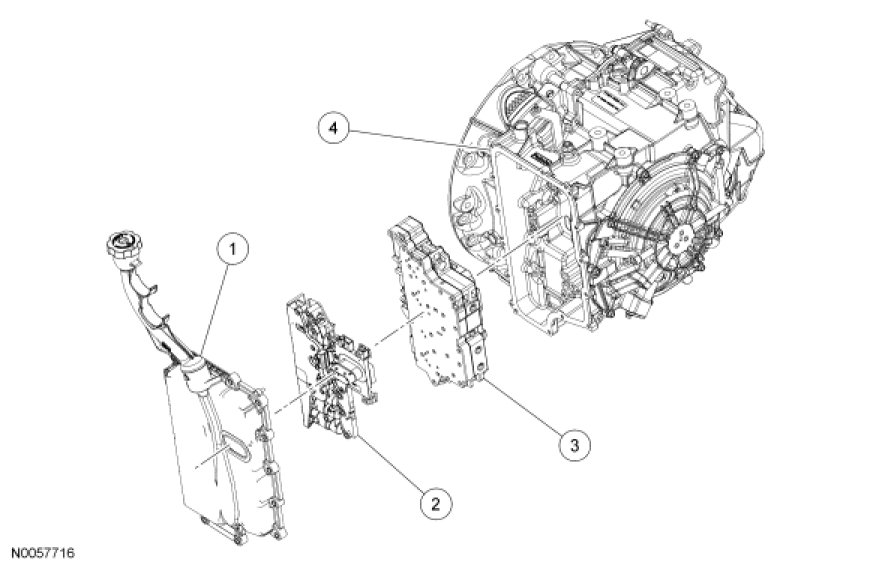 4

1

3

2

N0057716