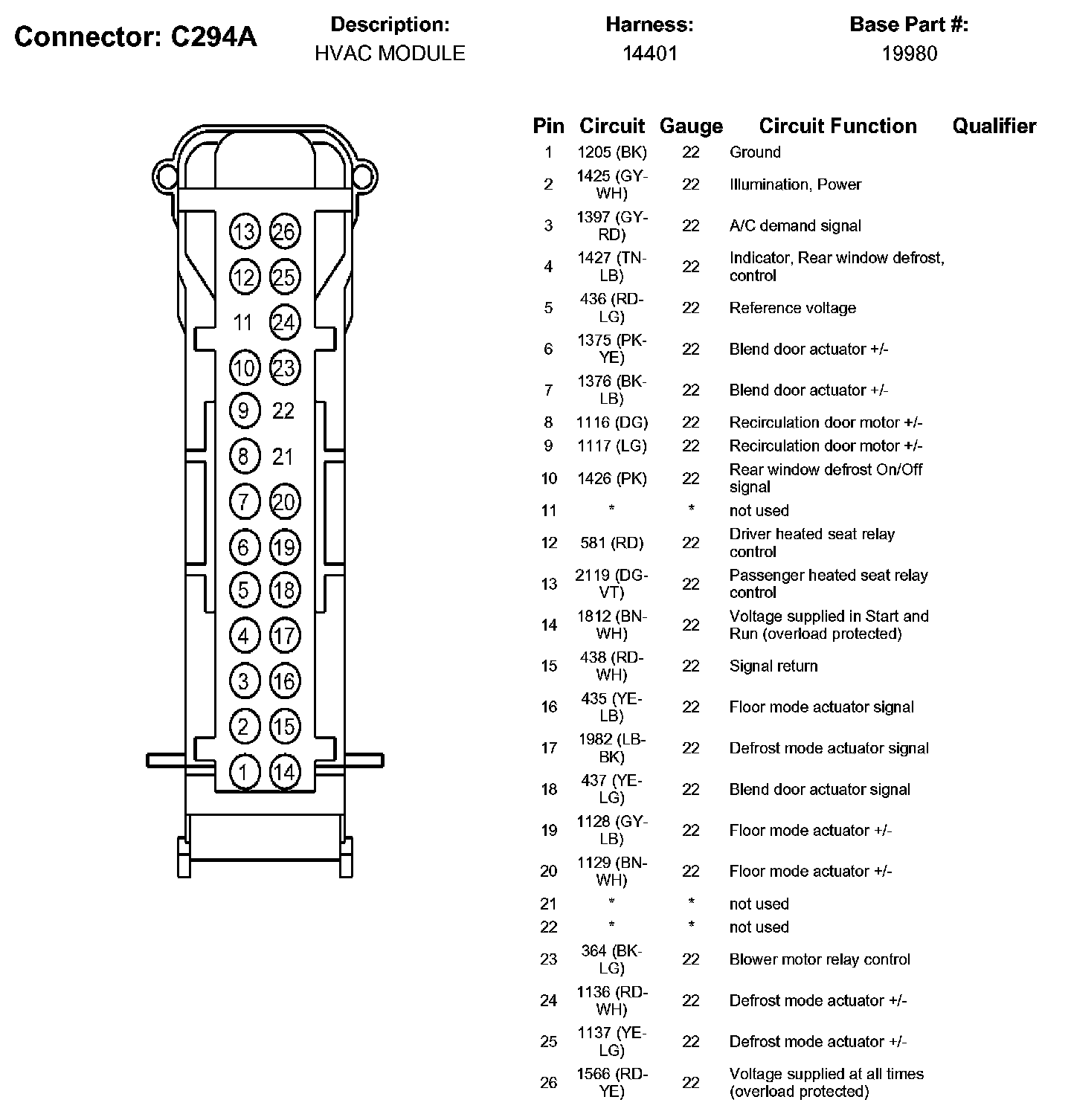 Connector: C294A

Description:
HVAC MODULE

Harness:
14401

Base Part #:
19980

13 26
12 25
11 24
10 23
9 22
8 21
7 20
6 19
5 18
4 17
3 16
2 15
1 14

| Pin | Circuit | Gauge | Circuit Function | Qualifier |
|---|---|---|---|---|
| 1 | 1205 (BK) | 22 | Ground | |
| 2 | 1425 (GY-WH) | 22 | Illumination, Power | |
| 3 | 1397 (GY-RD) | 22 | A/C demand signal | |
| 4 | 1427 (TN-LB) | 22 | Indicator, Rear window defrost, control | |
| 5 | 436 (RD-LG) | 22 | Reference voltage | |
| 6 | 1375 (PK-YE) | 22 | Blend door actuator +/- | |
| 7 | 1376 (BK-LB) | 22 | Blend door actuator +/- | |
| 8 | 1116 (DG) | 22 | Recirculation door motor +/- | |
| 9 | 1117 (LG) | 22 | Recirculation door motor +/- | |
| 10 | 1426 (PK) | 22 | Rear window defrost On/Off signal | |
| 11 | * | * | not used | |
| 12 | 581 (RD) | 22 | Driver heated seat relay control | |
| 13 | 2119 (DG-VT) | 22 | Passenger heated seat relay control | |
| 14 | 1812 (BN-WH) | 22 | Voltage supplied in Start and Run (overload protected) | |
| 15 | 438 (RD-WH) | 22 | Signal return | |
| 16 | 435 (YE-LB) | 22 | Floor mode actuator signal | |
| 17 | 1982 (LB-BK) | 22 | Defrost mode actuator signal | |
| 18 | 437 (YE-LG) | 22 | Blend door actuator signal | |
| 19 | 1128 (GY-LB) | 22 | Floor mode actuator +/- | |
| 20 | 1129 (BN-WH) | 22 | Floor mode actuator +/- | |
| 21 | * | * | not used | |
| 22 | * | * | not used | |
| 23 | 364 (BK-LG) | 22 | Blower motor relay control | |
| 24 | 1136 (RD-WH) | 22 | Defrost mode actuator +/- | |
| 25 | 1137 (YE-LG) | 22 | Defrost mode actuator +/- | |
| 26 | 1566 (RD-YE) | 22 | Voltage supplied at all times (overload protected) | |