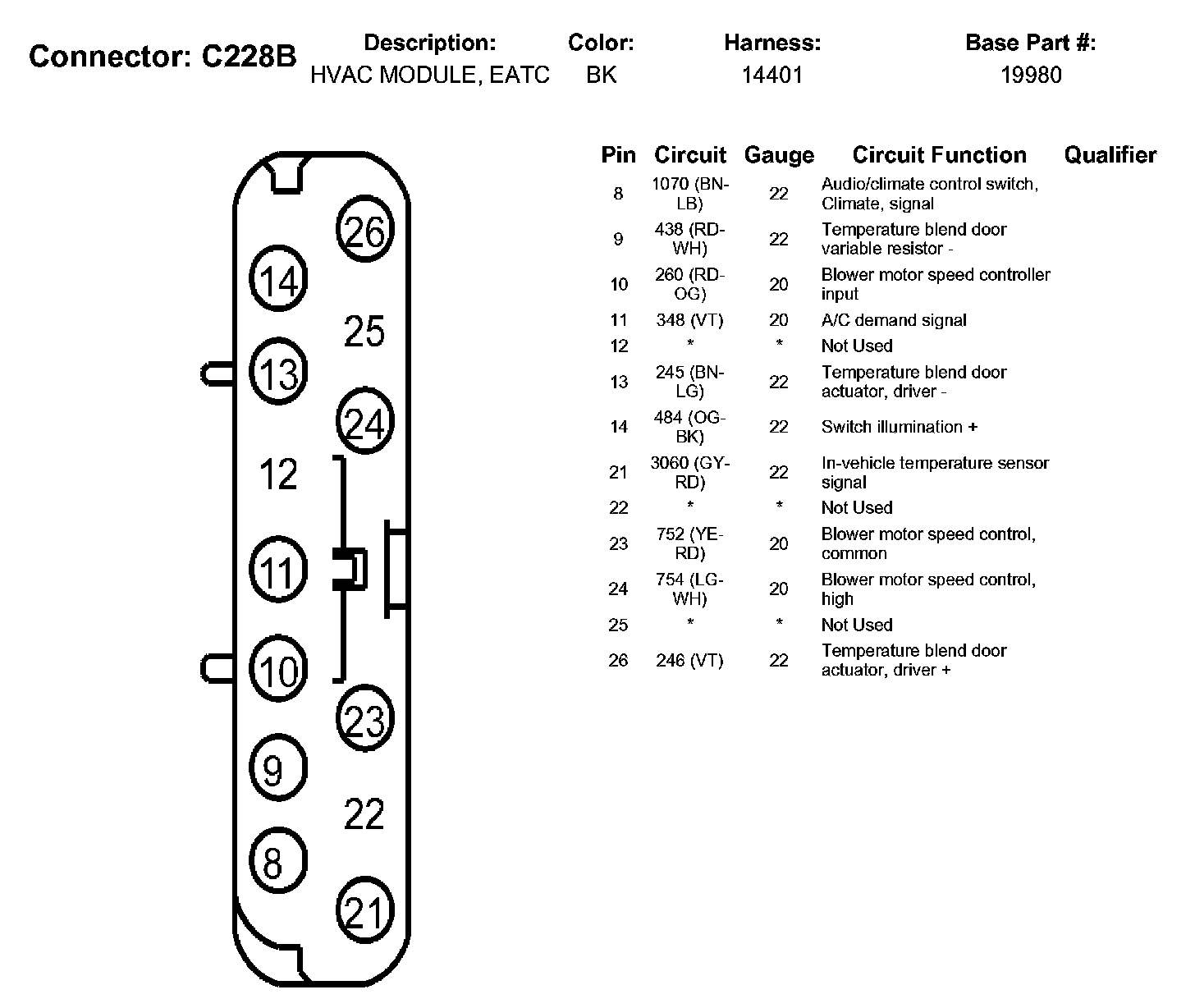 Connector: C228B

| Description: | Color: | Harness: | Base Part #: |
|---|---|---|---|
| HVAC MODULE, EATC | BK | 14401 | 19980 |

26
14
25
13
24
12
11
10
23
9
22
8
21

| Pin | Circuit | Gauge | Circuit Function | Qualifier |
|---|---|---|---|---|
| 8 | 1070 (BN-LB) | 22 | Audio/climate control switch, Climate, signal | |
| 9 | 438 (RD-WH) | 22 | Temperature blend door variable resistor - | |
| 10 | 260 (RD-OG) | 20 | Blower motor speed controller input | |
| 11 | 348 (VT) | 20 | A/C demand signal | |
| 12 | * | * | Not Used | |
| 13 | 245 (BN-LG) | 22 | Temperature blend door actuator, driver - | |
| 14 | 484 (OG-BK) | 22 | Switch illumination + | |
| 21 | 3060 (GY-RD) | 22 | In-vehicle temperature sensor signal | |
| 22 | * | * | Not Used | |
| 23 | 752 (YE-RD) | 20 | Blower motor speed control, common | |
| 24 | 754 (LG-WH) | 20 | Blower motor speed control, high | |
| 25 | * | * | Not Used | |
| 26 | 246 (VT) | 22 | Temperature blend door actuator, driver + | |