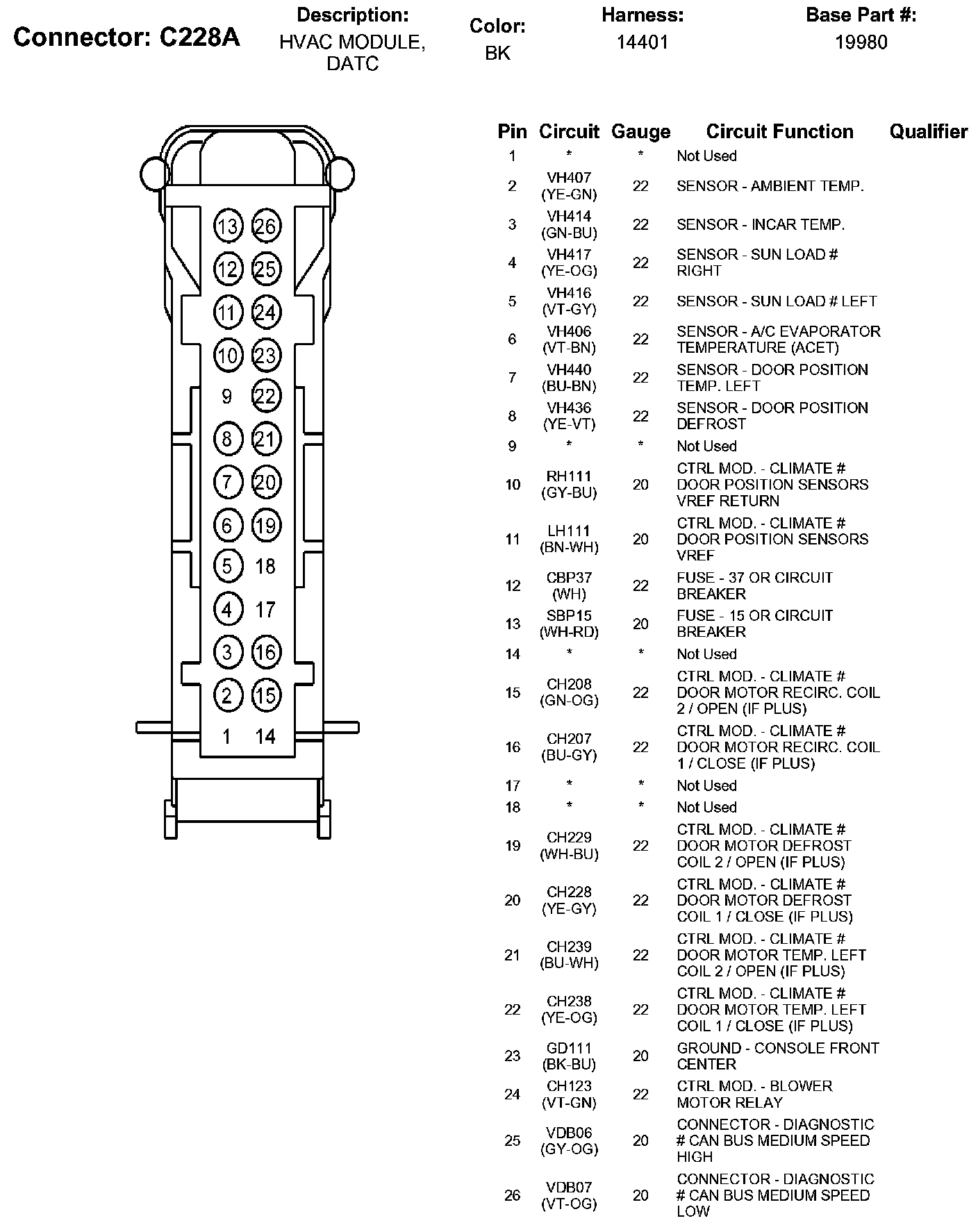 Connector: C228A

Description:
HVAC MODULE, DATC

Color:
BK

Harness:
14401

Base Part #:
19980

13 26
12 25
11 24
10 23
9 22
8 21
7 20
6 19
5 18
4 17
3 16
2 15
1 14

| Pin | Circuit | Gauge | Circuit Function | Qualifier |
|---|---|---|---|---|
| 1 | * | * | Not Used | |
| 2 | VH407 (YE-GN) | 22 | SENSOR - AMBIENT TEMP. | |
| 3 | VH414 (GN-BU) | 22 | SENSOR - INCAR TEMP. | |
| 4 | VH417 (YE-OG) | 22 | SENSOR - SUN LOAD # RIGHT | |
| 5 | VH416 (VT-GY) | 22 | SENSOR - SUN LOAD # LEFT | |
| 6 | VH406 (VT-BN) | 22 | SENSOR - A/C EVAPORATOR TEMPERATURE (ACET) | |
| 7 | VH440 (BU-BN) | 22 | SENSOR - DOOR POSITION TEMP. LEFT | |
| 8 | VH436 (YE-VT) | 22 | SENSOR - DOOR POSITION DEFROST | |
| 9 | * | * | Not Used | |
| 10 | RH111 (GY-BU) | 20 | CTRL MOD. - CLIMATE # DOOR POSITION SENSORS VREF RETURN | |
| 11 | LH111 (BN-WH) | 20 | CTRL MOD. - CLIMATE # DOOR POSITION SENSORS VREF | |
| 12 | CBP37 (WH) | 22 | FUSE - 37 OR CIRCUIT BREAKER | |
| 13 | SBP15 (WH-RD) | 20 | FUSE - 15 OR CIRCUIT BREAKER | |
| 14 | * | * | Not Used | |
| 15 | CH208 (GN-OG) | 22 | CTRL MOD. - CLIMATE # DOOR MOTOR RECIRC. COIL 2 / OPEN (IF PLUS) | |
| 16 | CH207 (BU-GY) | 22 | CTRL MOD. - CLIMATE # DOOR MOTOR RECIRC. COIL 1 / CLOSE (IF PLUS) | |
| 17 | * | * | Not Used | |
| 18 | * | * | Not Used | |
| 19 | CH229 (WH-BU) | 22 | CTRL MOD. - CLIMATE # DOOR MOTOR DEFROST COIL 2 / OPEN (IF PLUS) | |
| 20 | CH228 (YE-GY) | 22 | CTRL MOD. - CLIMATE # DOOR MOTOR DEFROST COIL 1 / CLOSE (IF PLUS) | |
| 21 | CH239 (BU-WH) | 22 | CTRL MOD. - CLIMATE # DOOR MOTOR TEMP. LEFT COIL 2 / OPEN (IF PLUS) | |
| 22 | CH238 (YE-OG) | 22 | CTRL MOD. - CLIMATE # DOOR MOTOR TEMP. LEFT COIL 1 / CLOSE (IF PLUS) | |
| 23 | GD111 (BK-BU) | 20 | GROUND - CONSOLE FRONT CENTER | |
| 24 | CH123 (VT-GN) | 22 | CTRL MOD. - BLOWER MOTOR RELAY | |
| 25 | VDB06 (GY-OG) | 20 | CONNECTOR - DIAGNOSTIC # CAN BUS MEDIUM SPEED HIGH | |
| 26 | VDB07 (VT-OG) | 20 | CONNECTOR - DIAGNOSTIC # CAN BUS MEDIUM SPEED LOW | |