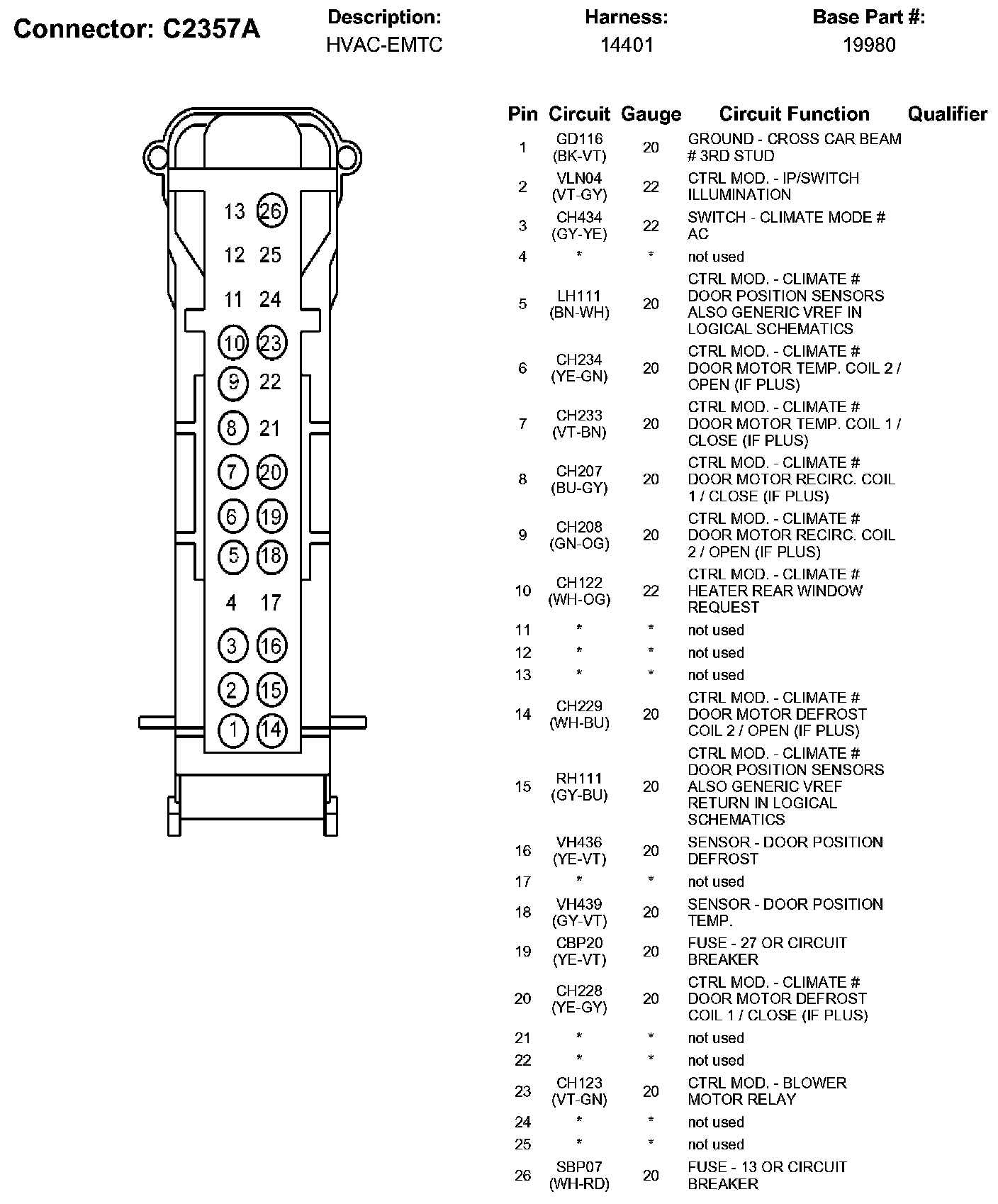 Connector: C2357A

Description:
HVAC-EMTC

Harness:
14401

Base Part #:
19980

13 26
12 25
11 24
10 23
9 22
8 21
7 20
6 19
5 18
4 17
3 16
2 15
1 14

| Pin | Circuit | Gauge | Circuit Function | Qualifier |
|---|---|---|---|---|
| 1 | GD116 (BK-VT) | 20 | GROUND - CROSS CAR BEAM # 3RD STUD | |
| 2 | VLN04 (VT-GY) | 22 | CTRL MOD. - IP/SWITCH ILLUMINATION | |
| 3 | CH434 (GY-YE) | 22 | SWITCH - CLIMATE MODE # AC | |
| 4 | * | * | not used | |
| 5 | LH111 (BN-WH) | 20 | CTRL MOD. - CLIMATE # DOOR POSITION SENSORS ALSO GENERIC VREF IN LOGICAL SCHEMATICS | |
| 6 | CH234 (YE-GN) | 20 | CTRL MOD. - CLIMATE # DOOR MOTOR TEMP. COIL 2 / OPEN (IF PLUS) | |
| 7 | CH233 (VT-BN) | 20 | CTRL MOD. - CLIMATE # DOOR MOTOR TEMP. COIL 1 / CLOSE (IF PLUS) | |
| 8 | CH207 (BU-GY) | 20 | CTRL MOD. - CLIMATE # DOOR MOTOR RECIRC. COIL 1 / CLOSE (IF PLUS) | |
| 9 | CH208 (GN-OG) | 20 | CTRL MOD. - CLIMATE # DOOR MOTOR RECIRC. COIL 2 / OPEN (IF PLUS) | |
| 10 | CH122 (WH-OG) | 22 | CTRL MOD. - CLIMATE # HEATER REAR WINDOW REQUEST | |
| 11 | * | * | not used | |
| 12 | * | * | not used | |
| 13 | * | * | not used | |
| 14 | CH229 (WH-BU) | 20 | CTRL MOD. - CLIMATE # DOOR MOTOR DEFROST COIL 2 / OPEN (IF PLUS) | |
| 15 | RH111 (GY-BU) | 20 | CTRL MOD. - CLIMATE # DOOR POSITION SENSORS ALSO GENERIC VREF RETURN IN LOGICAL SCHEMATICS | |
| 16 | VH436 (YE-VT) | 20 | SENSOR - DOOR POSITION DEFROST | |
| 17 | * | * | not used | |
| 18 | VH439 (GY-VT) | 20 | SENSOR - DOOR POSITION TEMP. | |
| 19 | CBP20 (YE-VT) | 20 | FUSE - 27 OR CIRCUIT BREAKER | |
| 20 | CH228 (YE-GY) | 20 | CTRL MOD. - CLIMATE # DOOR MOTOR DEFROST COIL 1 / CLOSE (IF PLUS) | |
| 21 | * | * | not used | |
| 22 | * | * | not used | |
| 23 | CH123 (VT-GN) | 20 | CTRL MOD. - BLOWER MOTOR RELAY | |
| 24 | * | * | not used | |
| 25 | * | * | not used | |
| 26 | SBP07 (WH-RD) | 20 | FUSE - 13 OR CIRCUIT BREAKER | |