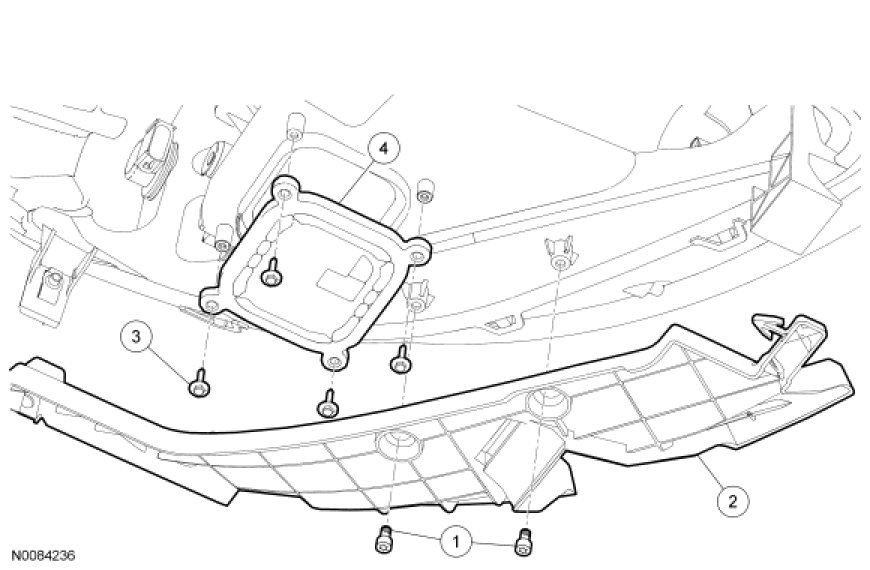 4
3
2
1
N0084236