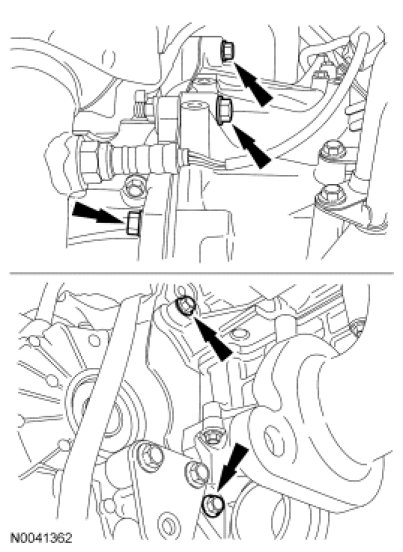 N0041362