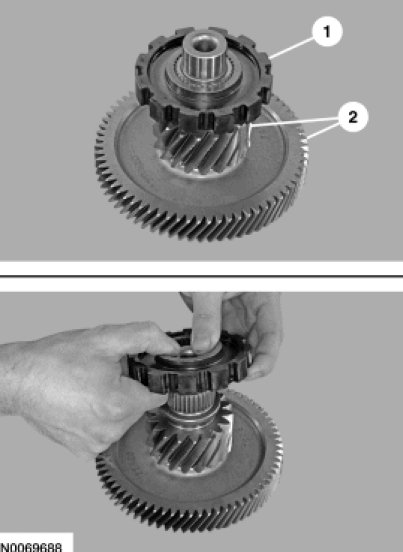 1
2
N0069688