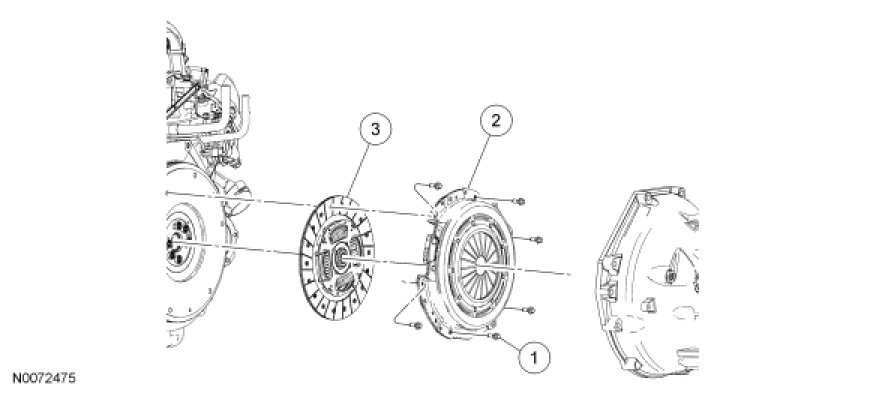 3
2
1
N0072475