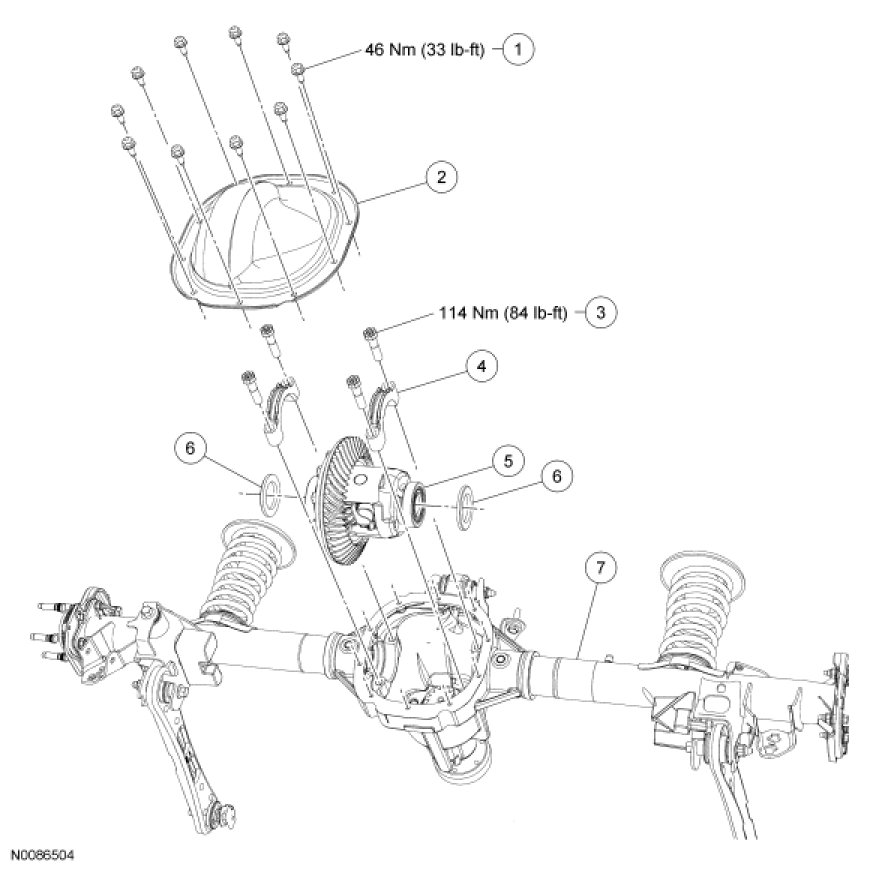 46 Nm (33 lb-ft) 1

2

114 Nm (84 lb-ft) 3

4

6

5

6

7

N0086504