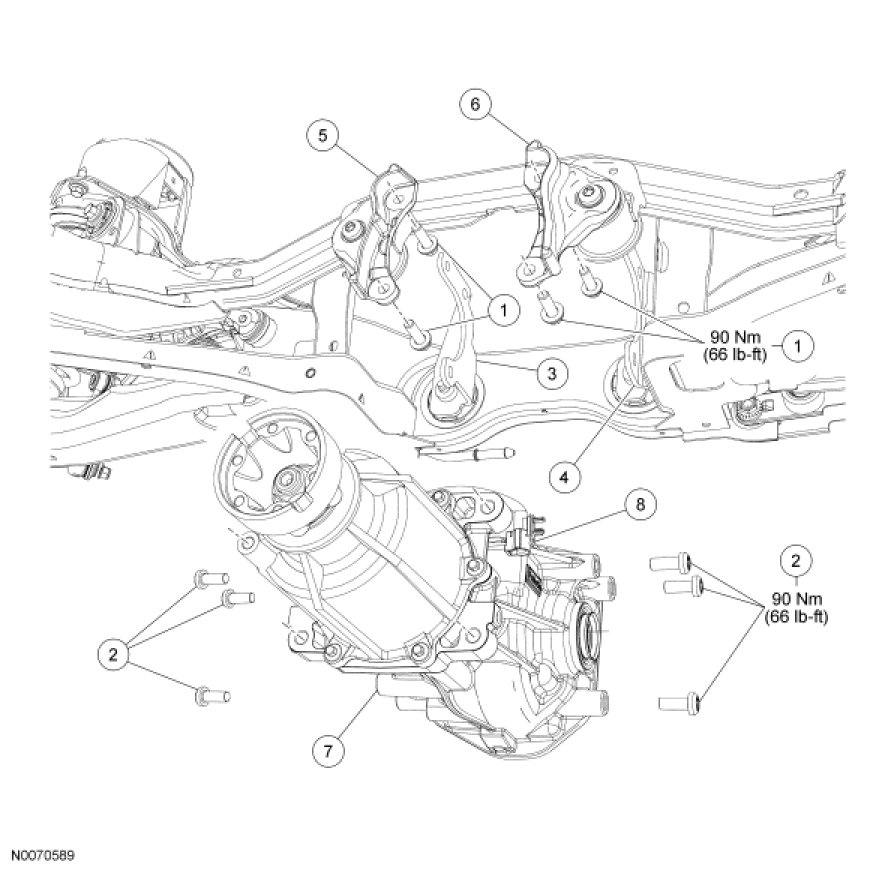 6
5
1
90 Nm
(66 lb-ft)
1
3
4
8
2
90 Nm
(66 lb-ft)
2
7
N0070589