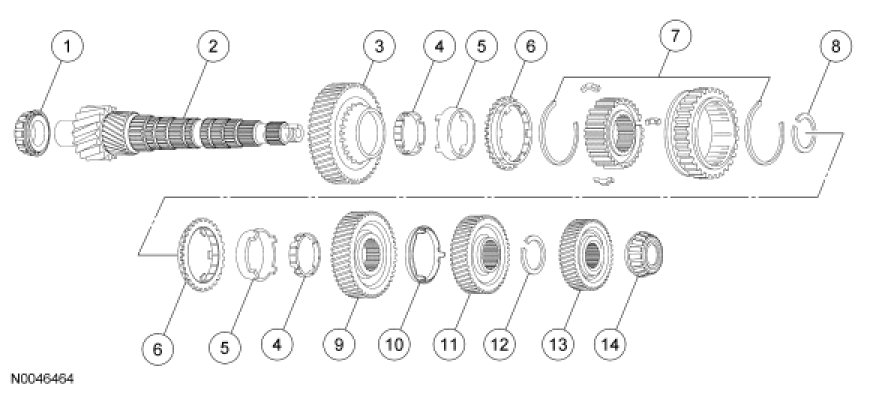 1
2
3
4
5
6
7
8
6
5
4
9
10
11
12
13
14
N0046464