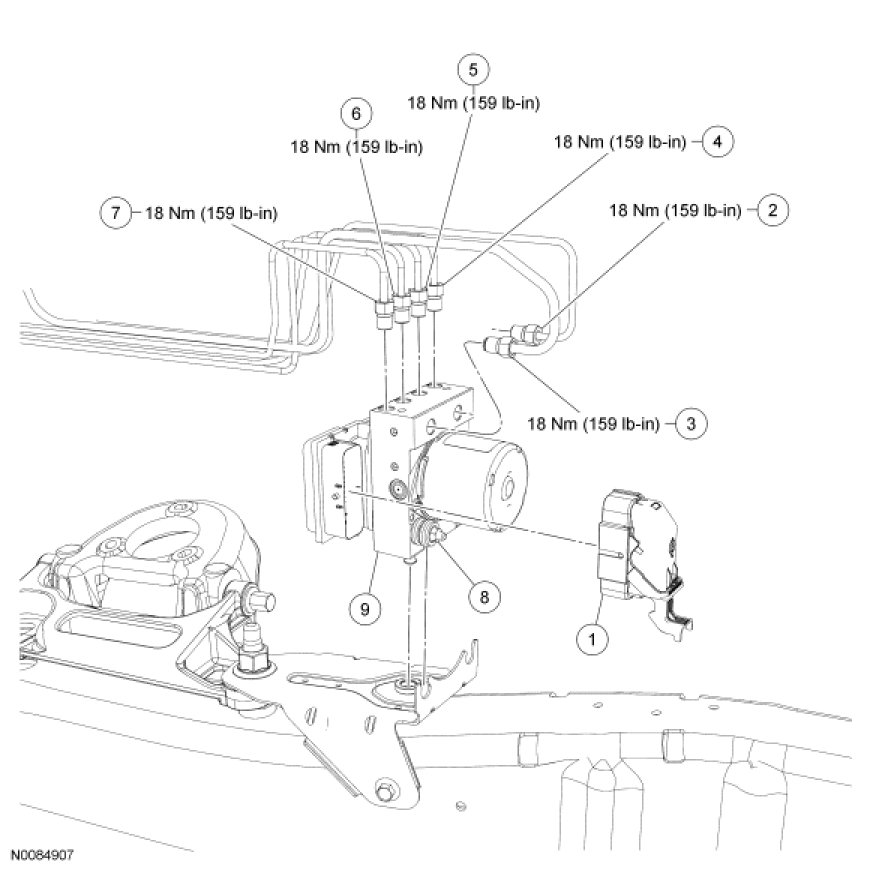 5
18 Nm (159 lb-in)

6
18 Nm (159 lb-in)

18 Nm (159 lb-in) 4

7 18 Nm (159 lb-in)

18 Nm (159 lb-in) 2

18 Nm (159 lb-in) 3

9

8

1

N0064907