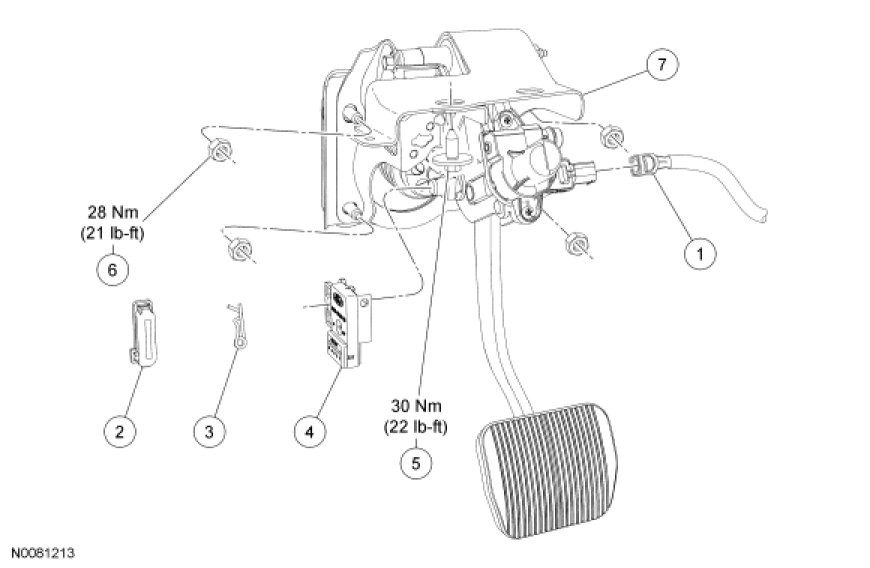 7

28 Nm
(21 lb-ft)

6

1

2

3

4

30 Nm
(22 lb-ft)

5

N0081213