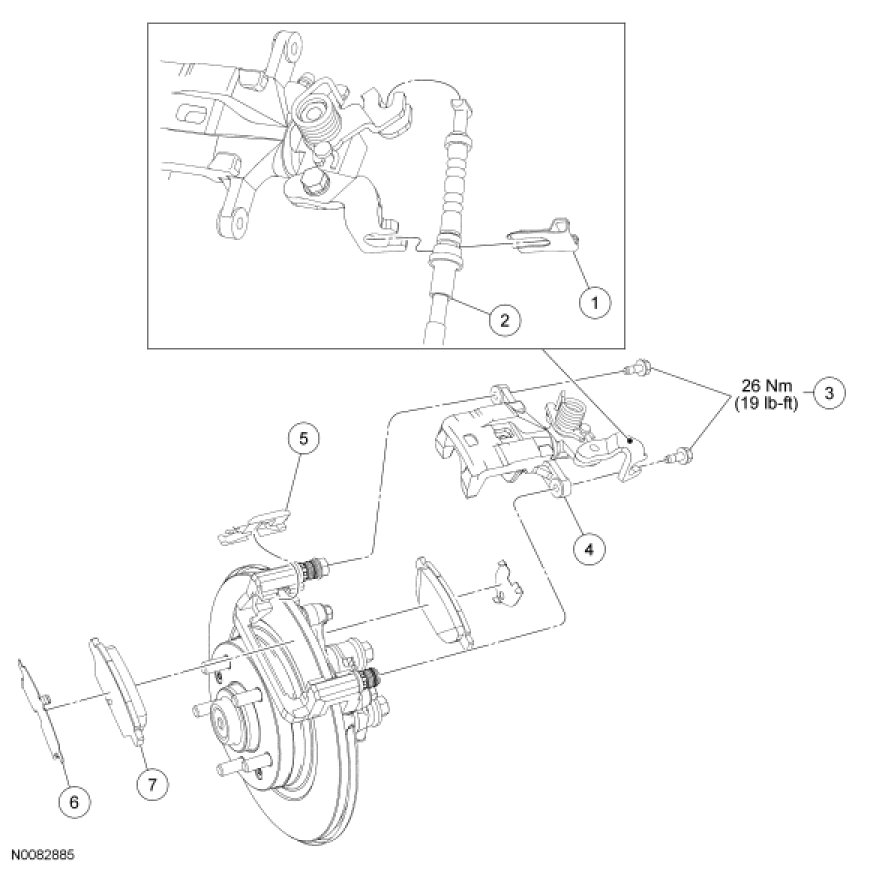 1

2

26 Nm
(19 lb-ft)

3

5

4

6

7

N0082885