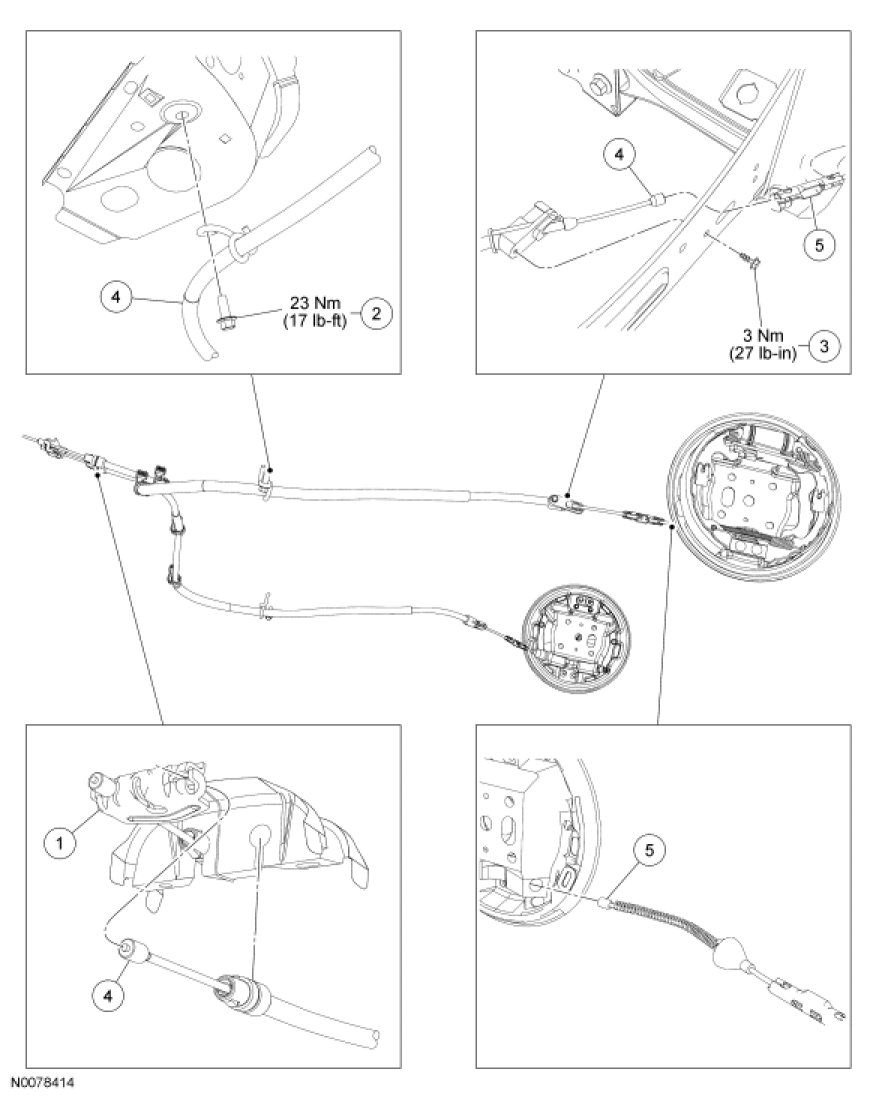 4

23 Nm
(17 lb-ft)

2

4

5

3 Nm
(27 lb-in)

3

1

4

5

N0078414