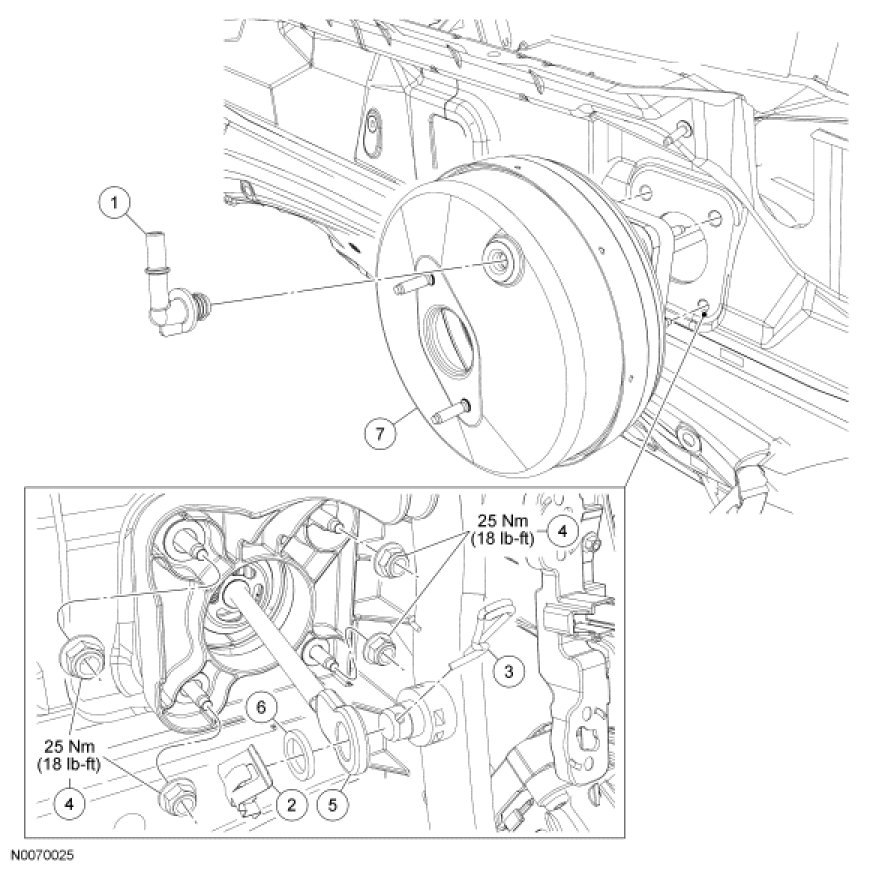 1

7

25 Nm
(18 lb-ft)
4

3

6

25 Nm
(18 lb-ft)

4

2

5

N0070025