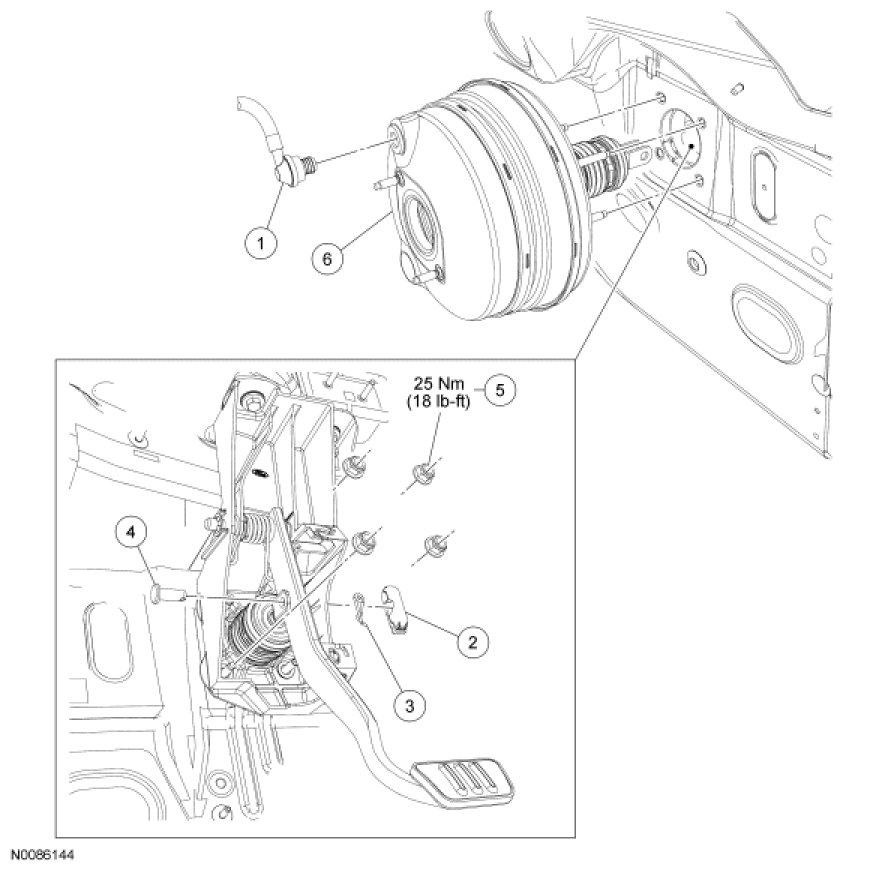 1
6
25 Nm
(18 lb-ft)
5
4
2
3
N0086144