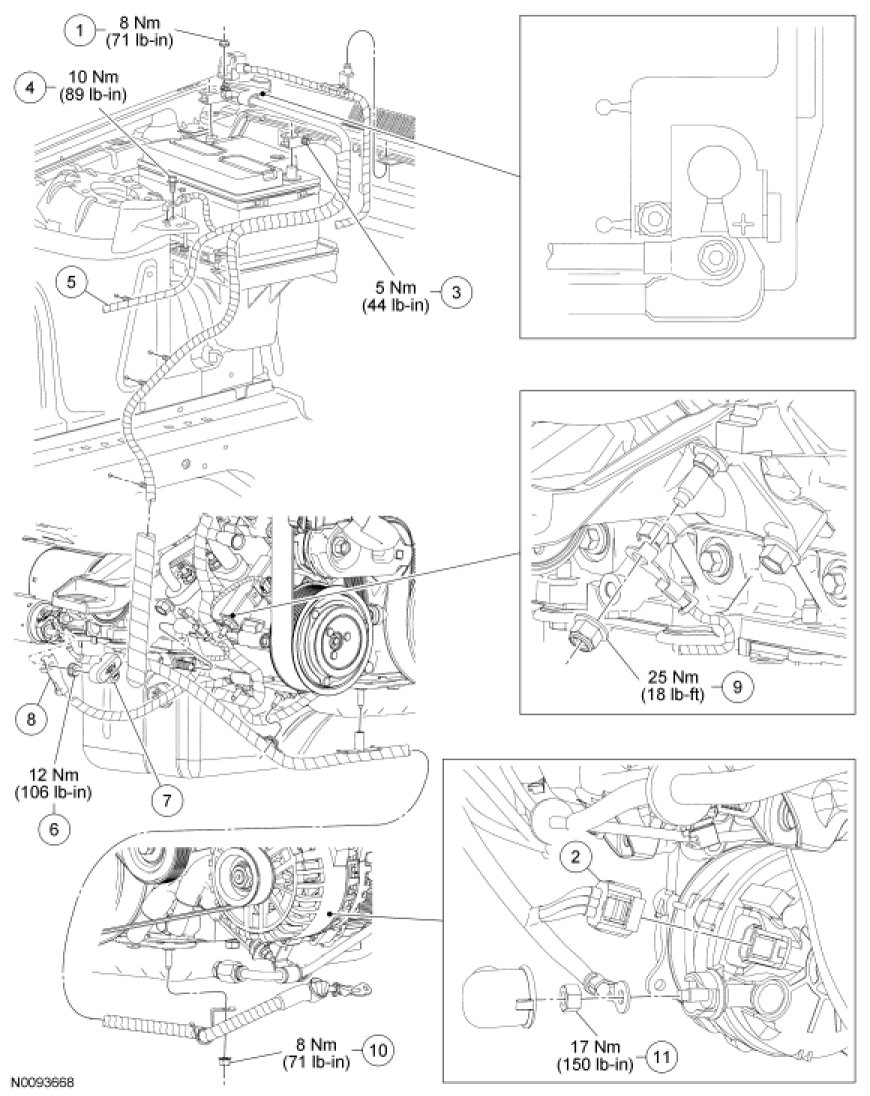 1
8 Nm
(71 lb-in)

4
10 Nm
(89 lb-in)

5

5 Nm
(44 lb-in)
3

+

25 Nm
(18 lb-ft)
9

8

12 Nm
(106 lb-in)
6

7

2

17 Nm
(150 lb-in)
11

8 Nm
(71 lb-in)
10

N0093668