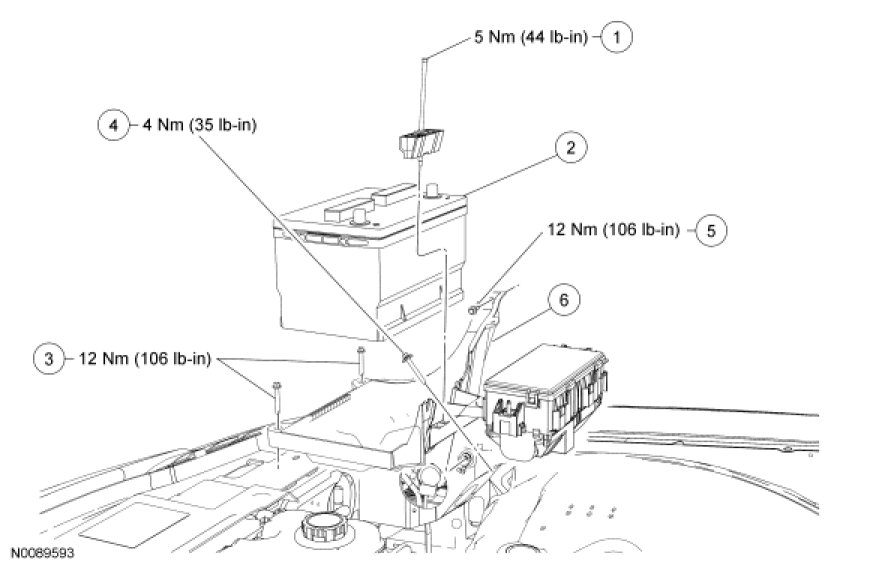 5 Nm (44 lb-in) 1

4 4 Nm (35 lb-in)

2

12 Nm (106 lb-in) 5

6

3 12 Nm (106 lb-in)

N0089593