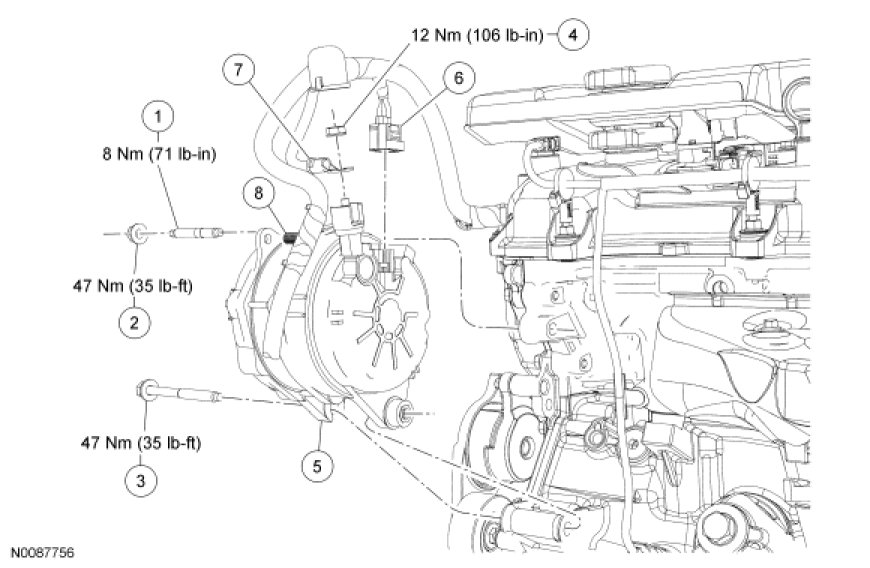 12 Nm (106 lb-in)
4
7
6
1
8 Nm (71 lb-in)
8
47 Nm (35 lb-ft)
2
47 Nm (35 lb-ft)
3
5
N0087756