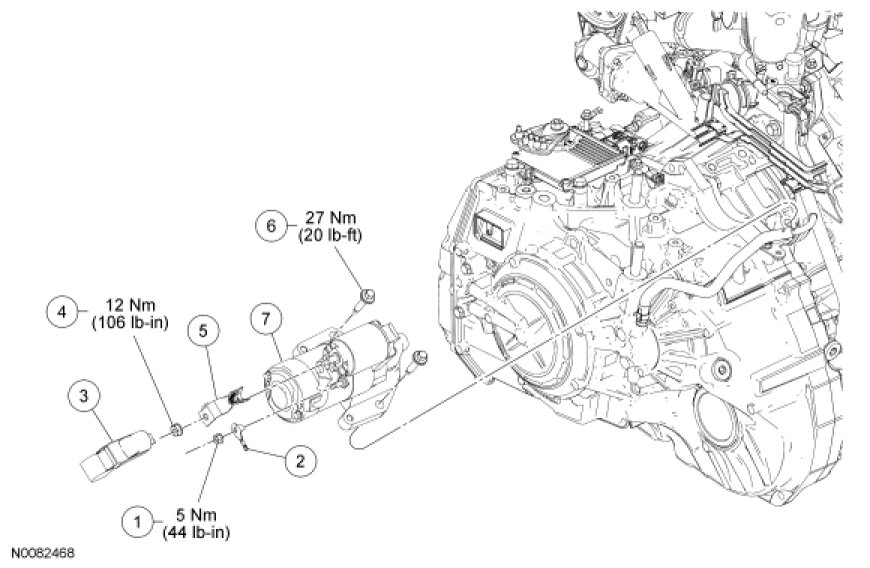 6 27 Nm (20 lb-ft)

4 12 Nm (106 lb-in)

5

7

3

2

1 5 Nm (44 lb-in)

N0082468