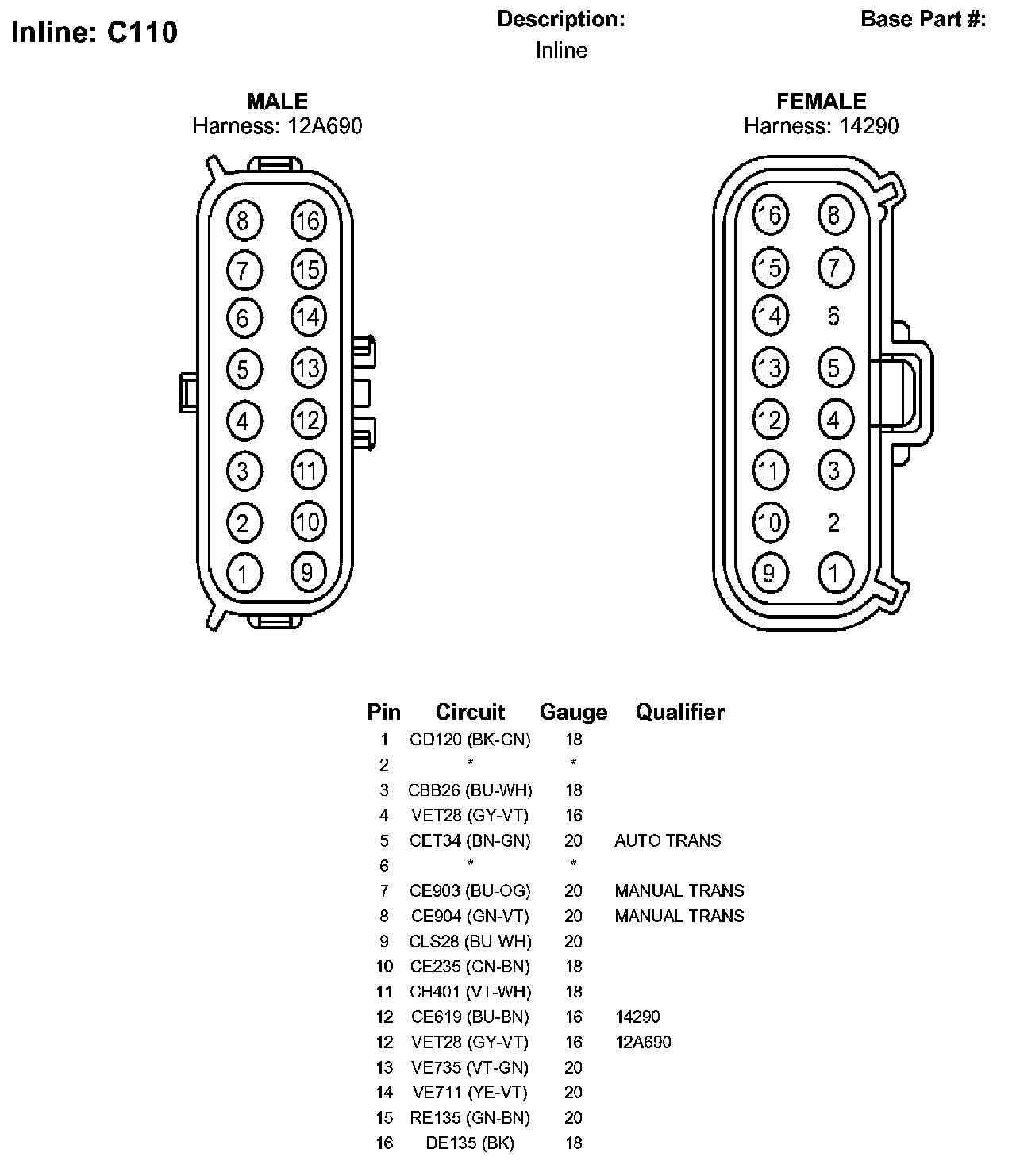 Inline: C110

Description:
Inline

Base Part #:

MALE
Harness: 12A690

8 16
7 15
6 14
5 13
4 12
3 11
2 10
1 9

FEMALE
Harness: 14290

16 8
15 7
14 6
13 5
12 4
11 3
10 2
9 1

| Pin | Circuit | Gauge | Qualifier |
|---|---|---|---|
| 1 | GD120 (BK-GN) | 18 | |
| 2 | * | * | |
| 3 | CBB26 (BU-WH) | 18 | |
| 4 | VET28 (GY-VT) | 16 | |
| 5 | CET34 (BN-GN) | 20 | AUTO TRANS |
| 6 | * | * | |
| 7 | CE903 (BU-OG) | 20 | MANUAL TRANS |
| 8 | CE904 (GN-VT) | 20 | MANUAL TRANS |
| 9 | CLS28 (BU-WH) | 20 | |
| 10 | CE235 (GN-BN) | 18 | |
| 11 | CH401 (VT-WH) | 18 | |
| 12 | CE619 (BU-BN) | 16 | 14290 |
| 12 | VET28 (GY-VT) | 16 | 12A690 |
| 13 | VE735 (VT-GN) | 20 | |
| 14 | VE711 (YE-VT) | 20 | |
| 15 | RE135 (GN-BN) | 20 | |
| 16 | DE135 (BK) | 18 | |