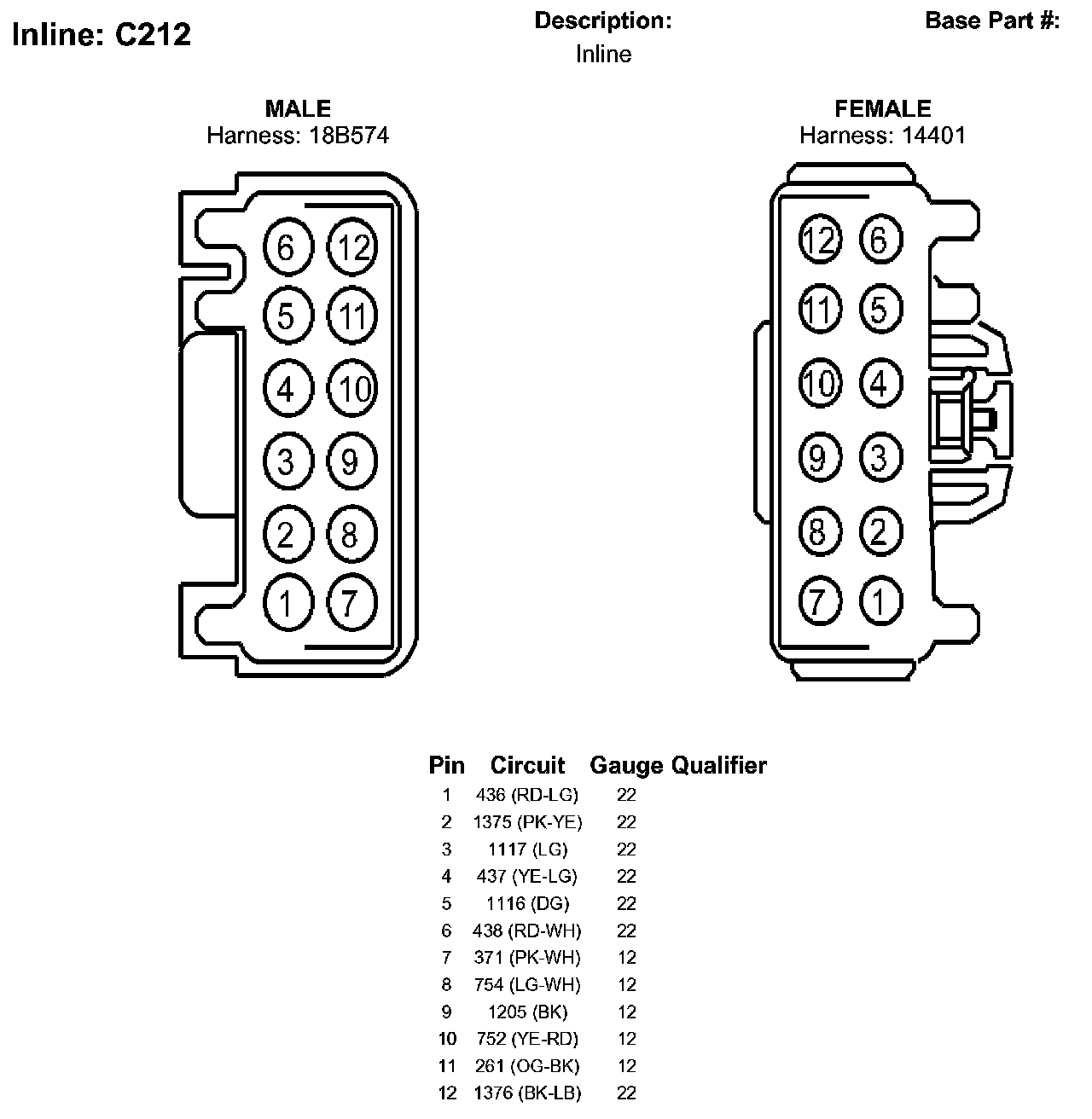 Inline: C212

Description:
Inline

Base Part #:

MALE
Harness: 18B574

6 12
5 11
4 10
3 9
2 8
1 7

FEMALE
Harness: 14401

12 6
11 5
10 4
9 3
8 2
7 1

| Pin | Circuit | Gauge | Qualifier |
|---|---|---|---|
| 1 | 436 (RD-LG) | 22 | |
| 2 | 1375 (PK-YE) | 22 | |
| 3 | 1117 (LG) | 22 | |
| 4 | 437 (YE-LG) | 22 | |
| 5 | 1116 (DG) | 22 | |
| 6 | 438 (RD-WH) | 22 | |
| 7 | 371 (PK-WH) | 12 | |
| 8 | 754 (LG-WH) | 12 | |
| 9 | 1205 (BK) | 12 | |
| 10 | 752 (YE-RD) | 12 | |
| 11 | 261 (OG-BK) | 12 | |
| 12 | 1376 (BK-LB) | 22 | |