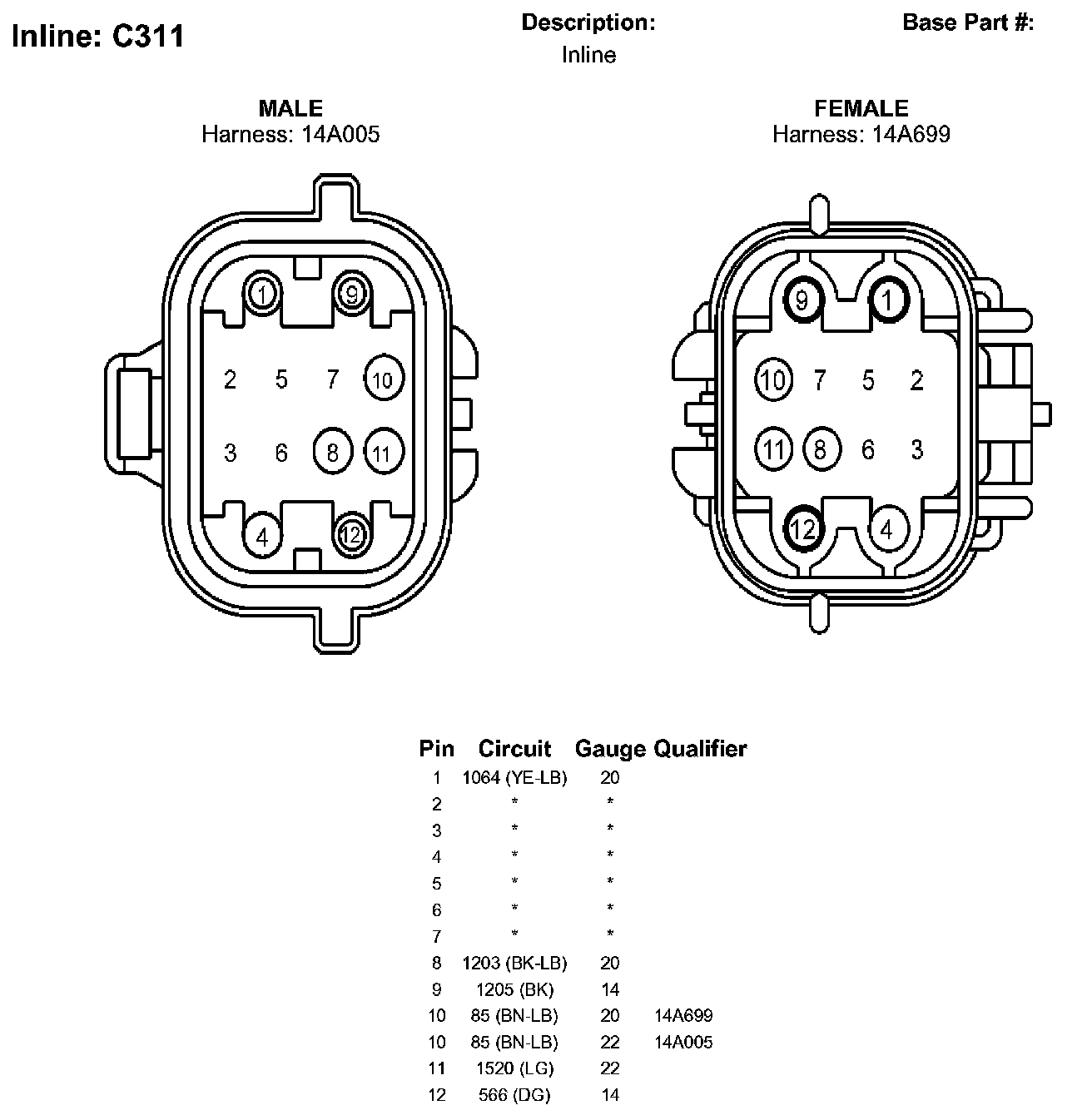 Inline: C311

Description:
Inline

Base Part #:

MALE
Harness: 14A005

1 9
2 5 7 10
3 6 8 11
4 12

FEMALE
Harness: 14A699

9 1
10 7 5 2
11 8 6 3
12 4

| Pin | Circuit | Gauge | Qualifier |
|---|---|---|---|
| 1 | 1064 (YE-LB) | 20 | |
| 2 | * | * | |
| 3 | * | * | |
| 4 | * | * | |
| 5 | * | * | |
| 6 | * | * | |
| 7 | * | * | |
| 8 | 1203 (BK-LB) | 20 | |
| 9 | 1205 (BK) | 14 | |
| 10 | 85 (BN-LB) | 20 | 14A699 |
| 10 | 85 (BN-LB) | 22 | 14A005 |
| 11 | 1520 (LG) | 22 | |
| 12 | 566 (DG) | 14 | |