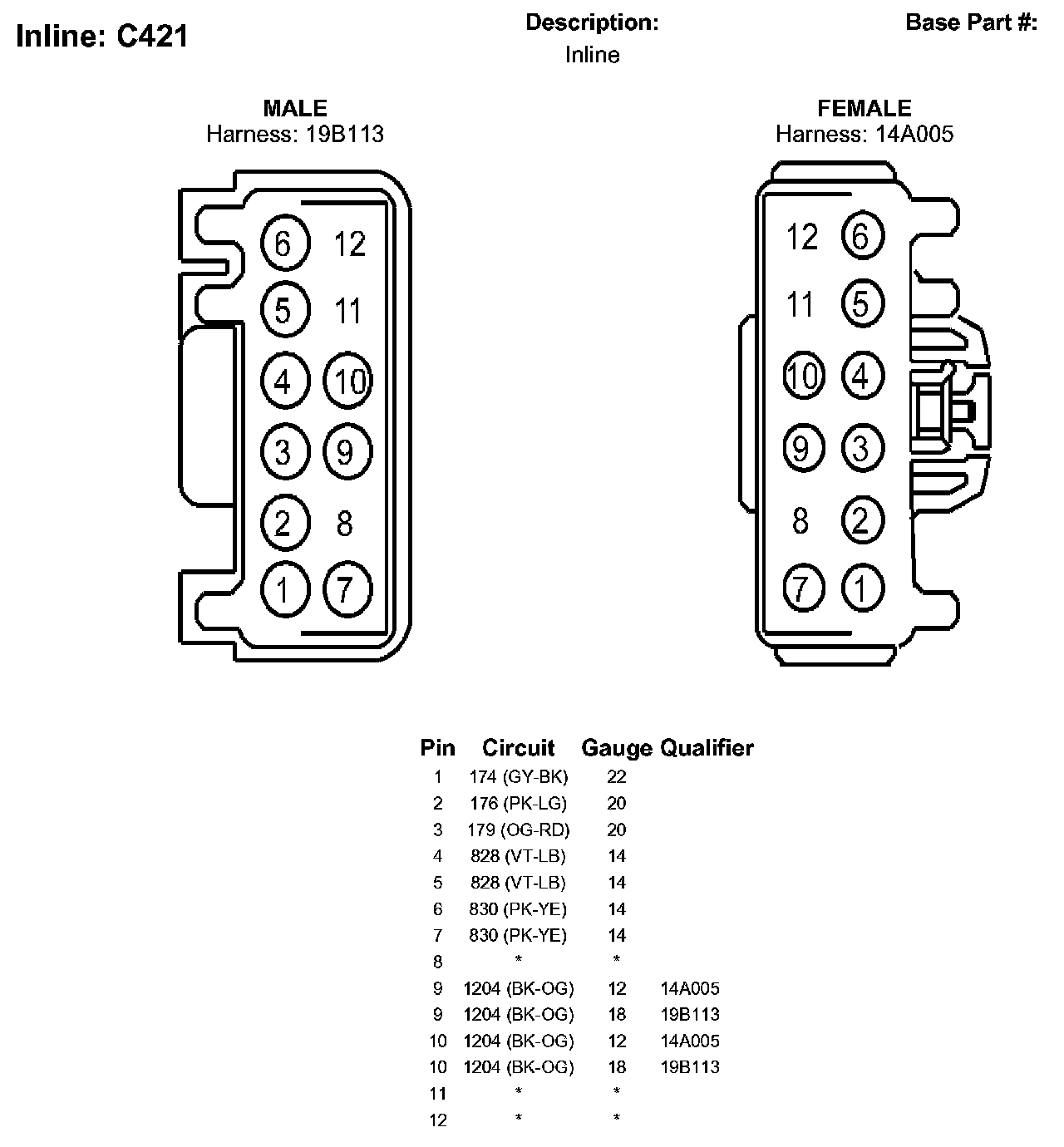 Inline: C421

Description:
Inline

Base Part #:

MALE
Harness: 19B113

6 12
5 11
4 10
3 9
2 8
1 7

FEMALE
Harness: 14A005

12 6
11 5
10 4
9 3
8 2
7 1

| Pin | Circuit | Gauge | Qualifier |
|---|---|---|---|
| 1 | 174 (GY-BK) | 22 | |
| 2 | 176 (PK-LG) | 20 | |
| 3 | 179 (OG-RD) | 20 | |
| 4 | 828 (VT-LB) | 14 | |
| 5 | 828 (VT-LB) | 14 | |
| 6 | 830 (PK-YE) | 14 | |
| 7 | 830 (PK-YE) | 14 | |
| 8 | * | * | |
| 9 | 1204 (BK-OG) | 12 | 14A005 |
| 9 | 1204 (BK-OG) | 18 | 19B113 |
| 10 | 1204 (BK-OG) | 12 | 14A005 |
| 10 | 1204 (BK-OG) | 18 | 19B113 |
| 11 | * | * | |
| 12 | * | * | |