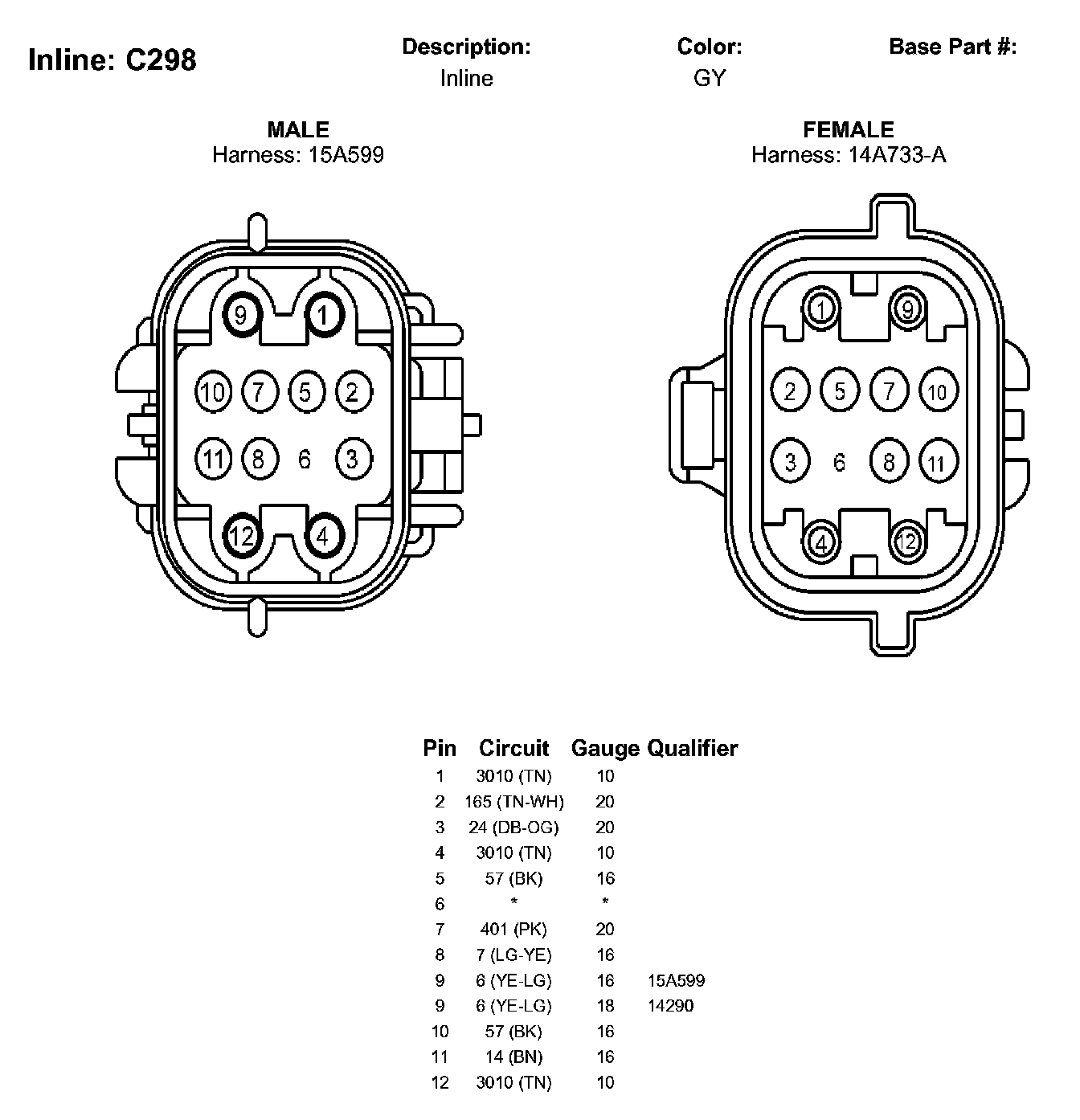 Inline: C298

Description:
Inline

Color:
GY

Base Part #:

MALE
Harness: 15A599

9 1
10 7 5 2
11 8 6 3
12 4

FEMALE
Harness: 14A733-A

1 9
2 5 7 10
3 6 8 11
4 12

| Pin | Circuit | Gauge | Qualifier |
|---|---|---|---|
| 1 | 3010 (TN) | 10 | |
| 2 | 165 (TN-WH) | 20 | |
| 3 | 24 (DB-OG) | 20 | |
| 4 | 3010 (TN) | 10 | |
| 5 | 57 (BK) | 16 | |
| 6 | * | * | |
| 7 | 401 (PK) | 20 | |
| 8 | 7 (LG-YE) | 16 | |
| 9 | 6 (YE-LG) | 16 | 15A599 |
| 9 | 6 (YE-LG) | 18 | 14290 |
| 10 | 57 (BK) | 16 | |
| 11 | 14 (BN) | 16 | |
| 12 | 3010 (TN) | 10 | |