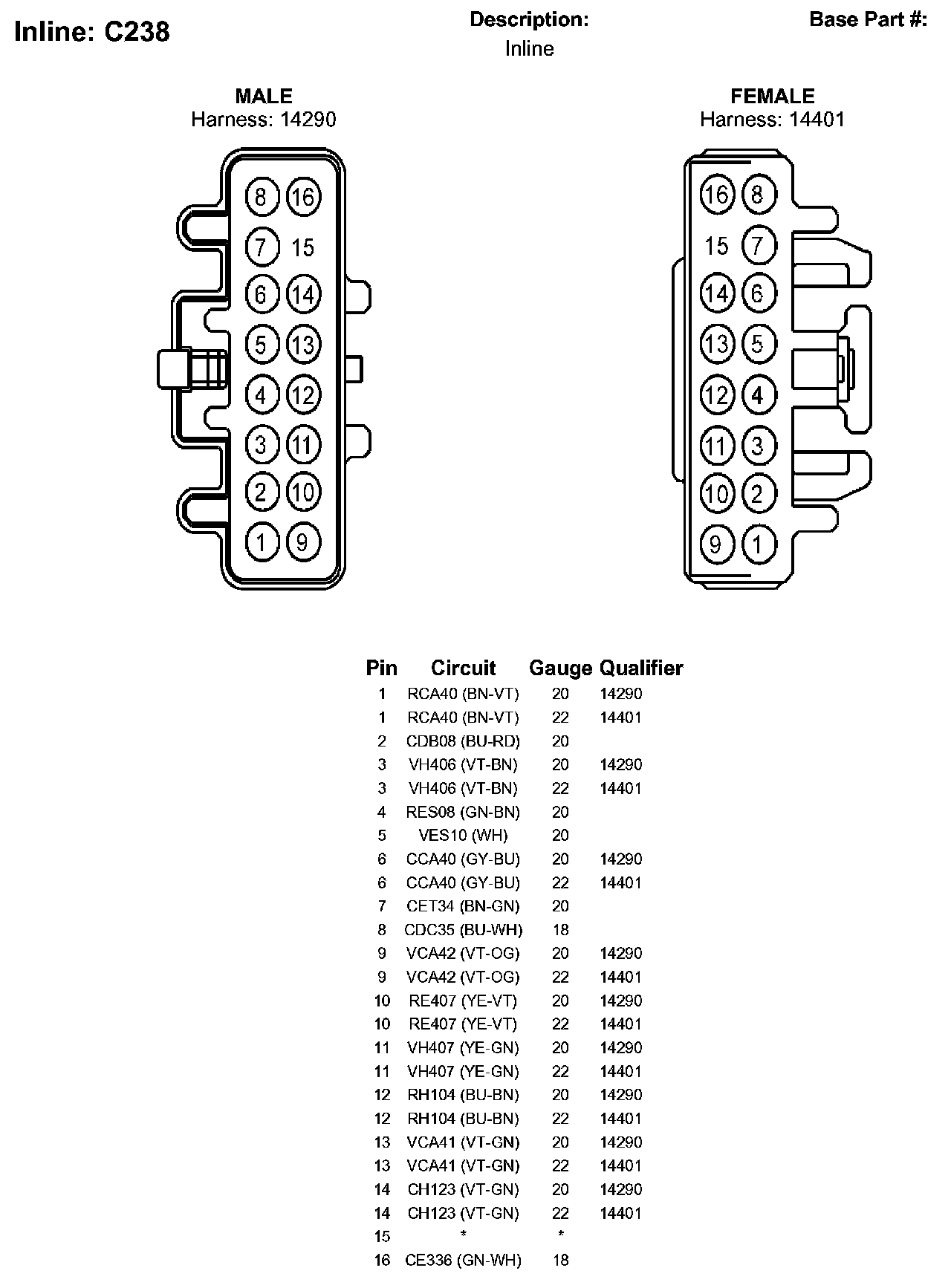 Inline: C238

Description:
Inline

Base Part #:

MALE
Harness: 14290

8 16
7 15
6 14
5 13
4 12
3 11
2 10
1 9

FEMALE
Harness: 14401

16 8
15 7
14 6
13 5
12 4
11 3
10 2
9 1

| Pin | Circuit | Gauge | Qualifier |
|---|---|---|---|
| 1 | RCA40 (BN-VT) | 20 | 14290 |
| 1 | RCA40 (BN-VT) | 22 | 14401 |
| 2 | CDB08 (BU-RD) | 20 | |
| 3 | VH406 (VT-BN) | 20 | 14290 |
| 3 | VH406 (VT-BN) | 22 | 14401 |
| 4 | RES08 (GN-BN) | 20 | |
| 5 | VES10 (WH) | 20 | |
| 6 | CCA40 (GY-BU) | 20 | 14290 |
| 6 | CCA40 (GY-BU) | 22 | 14401 |
| 7 | CET34 (BN-GN) | 20 | |
| 8 | CDC35 (BU-WH) | 18 | |
| 9 | VCA42 (VT-OG) | 20 | 14290 |
| 9 | VCA42 (VT-OG) | 22 | 14401 |
| 10 | RE407 (YE-VT) | 20 | 14290 |
| 10 | RE407 (YE-VT) | 22 | 14401 |
| 11 | VH407 (YE-GN) | 20 | 14290 |
| 11 | VH407 (YE-GN) | 22 | 14401 |
| 12 | RH104 (BU-BN) | 20 | 14290 |
| 12 | RH104 (BU-BN) | 22 | 14401 |
| 13 | VCA41 (VT-GN) | 20 | 14290 |
| 13 | VCA41 (VT-GN) | 22 | 14401 |
| 14 | CH123 (VT-GN) | 20 | 14290 |
| 14 | CH123 (VT-GN) | 22 | 14401 |
| 15 | * | * | |
| 16 | CE336 (GN-WH) | 18 | |