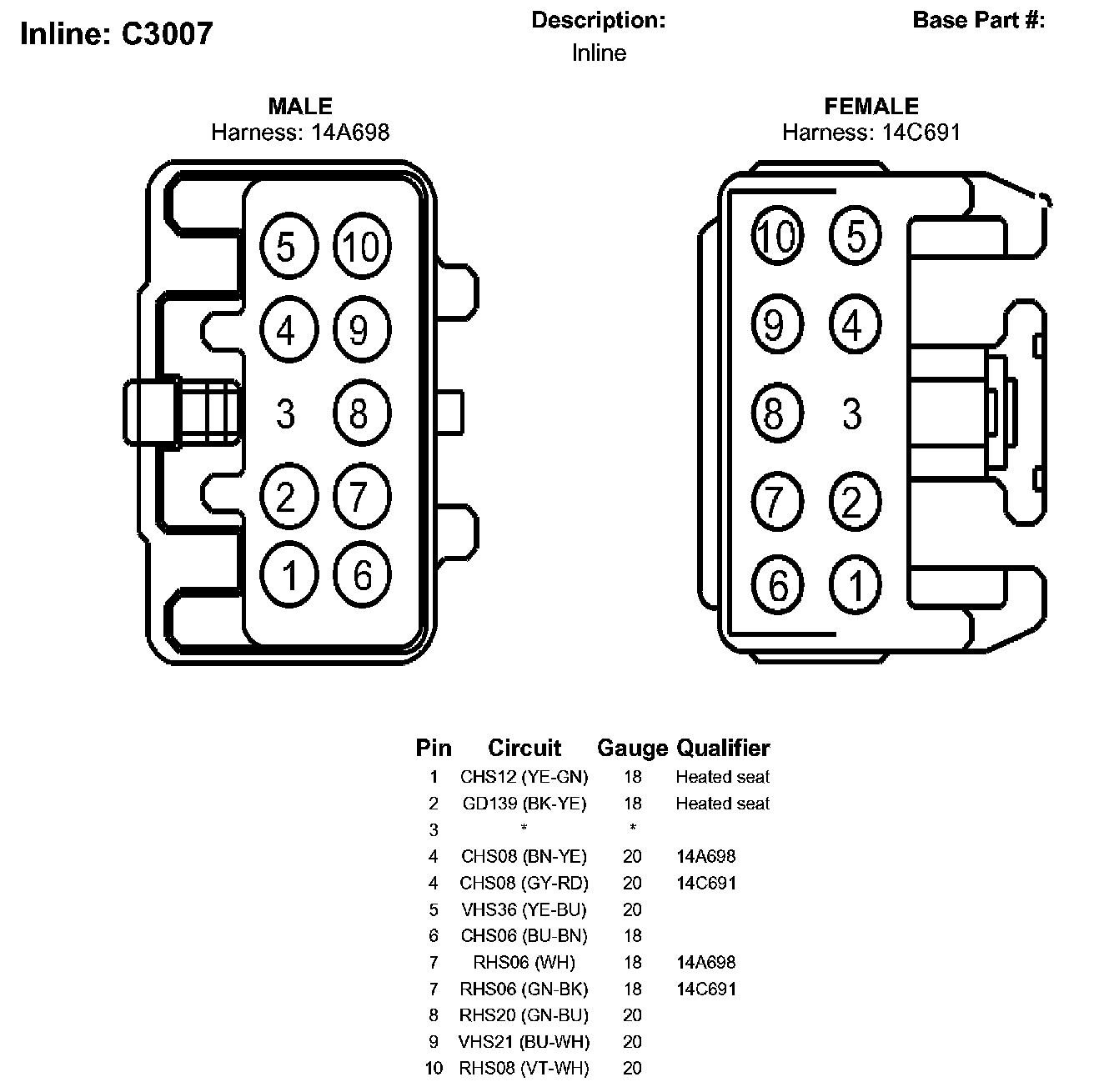 Inline: C3007

Description:
Inline

Base Part #:

MALE
Harness: 14A698

5 10
4 9
3 8
2 7
1 6

FEMALE
Harness: 14C691

10 5
9 4
8 3
7 2
6 1

| Pin | Circuit | Gauge | Qualifier |
|---|---|---|---|
| 1 | CHS12 (YE-GN) | 18 | Heated seat |
| 2 | GD139 (BK-YE) | 18 | Heated seat |
| 3 | * | * | |
| 4 | CHS08 (BN-YE) | 20 | 14A698 |
| 4 | CHS08 (GY-RD) | 20 | 14C691 |
| 5 | VHS36 (YE-BU) | 20 | |
| 6 | CHS06 (BU-BN) | 18 | |
| 7 | RHS06 (WH) | 18 | 14A698 |
| 7 | RHS06 (GN-BK) | 18 | 14C691 |
| 8 | RHS20 (GN-BU) | 20 | |
| 9 | VHS21 (BU-WH) | 20 | |
| 10 | RHS08 (VT-WH) | 20 | |