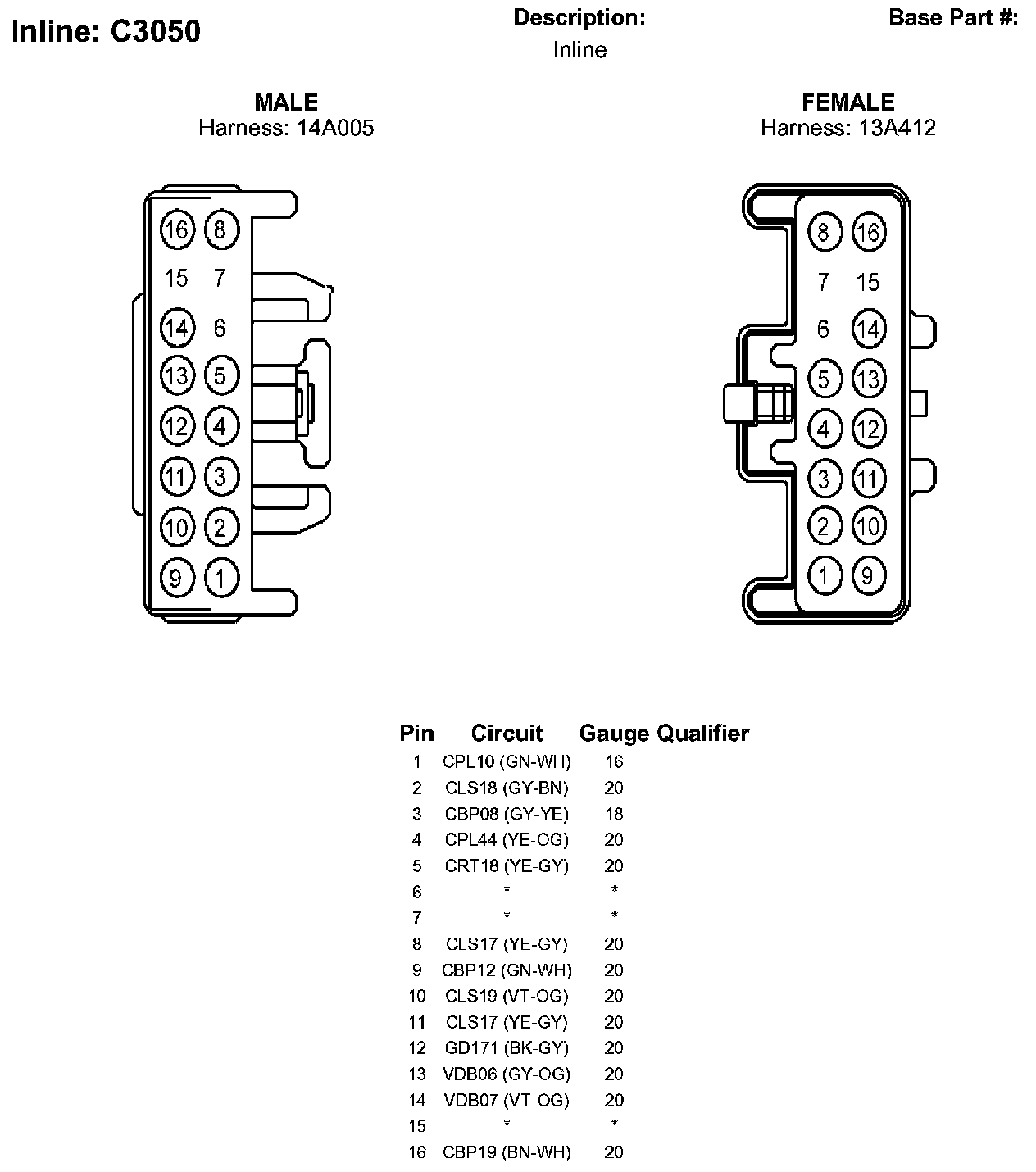 Inline: C3050

Description:
Inline

Base Part #:

MALE
Harness: 14A005

16 8
15 7
14 6
13 5
12 4
11 3
10 2
9 1

FEMALE
Harness: 13A412

8 16
7 15
6 14
5 13
4 12
3 11
2 10
1 9

| Pin | Circuit | Gauge | Qualifier |
|---|---|---|---|
| 1 | CPL10 (GN-WH) | 16 | |
| 2 | CLS18 (GY-BN) | 20 | |
| 3 | CBP08 (GY-YE) | 18 | |
| 4 | CPL44 (YE-OG) | 20 | |
| 5 | CRT18 (YE-GY) | 20 | |
| 6 | * | * | |
| 7 | * | * | |
| 8 | CLS17 (YE-GY) | 20 | |
| 9 | CBP12 (GN-WH) | 20 | |
| 10 | CLS19 (VT-OG) | 20 | |
| 11 | CLS17 (YE-GY) | 20 | |
| 12 | GD171 (BK-GY) | 20 | |
| 13 | VDB06 (GY-OG) | 20 | |
| 14 | VDB07 (VT-OG) | 20 | |
| 15 | * | * | |
| 16 | CBP19 (BN-WH) | 20 | |