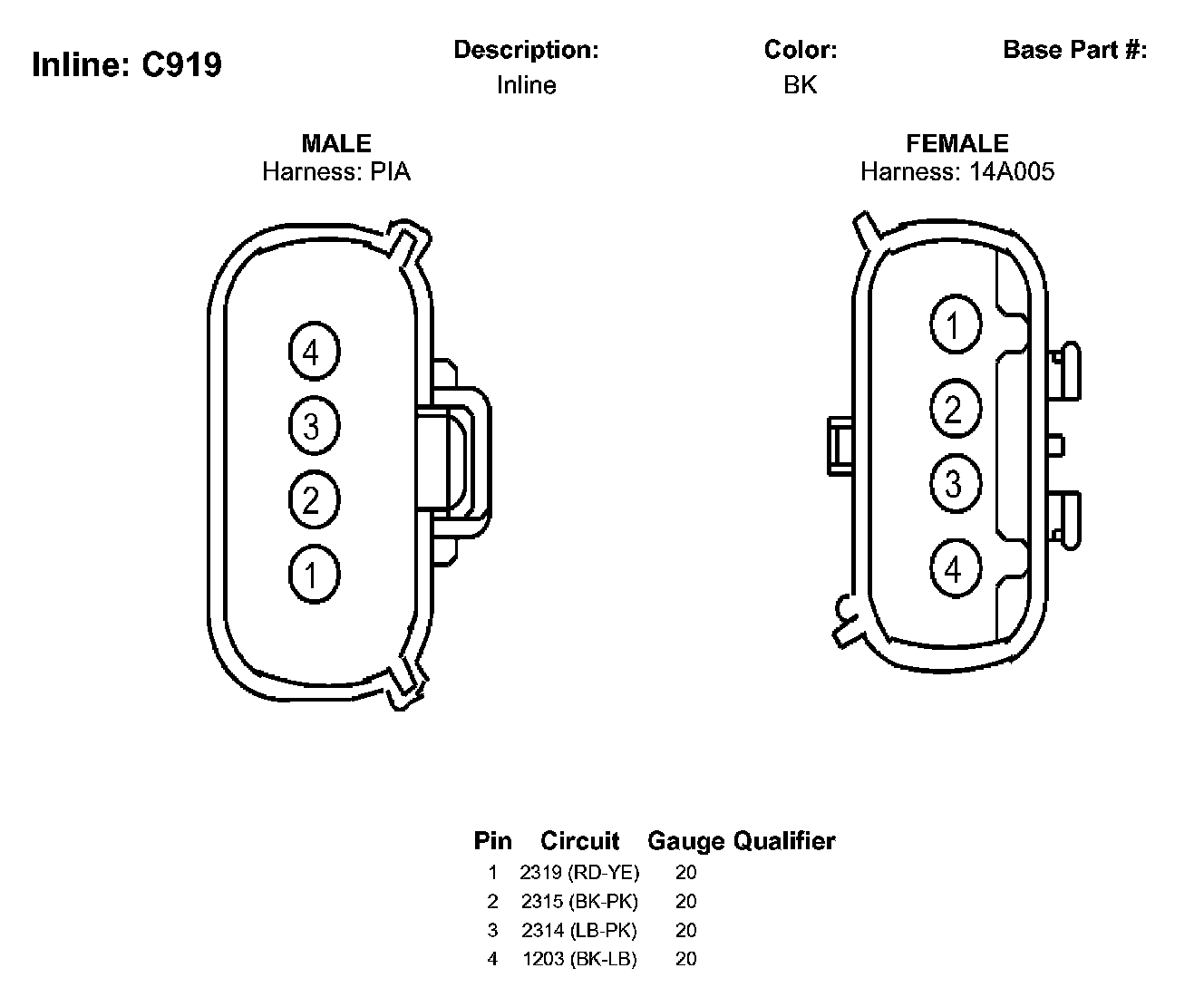 Inline: C919

Description:
Inline

Color:
BK

Base Part #:

MALE
Harness: PIA

4
3
2
1

FEMALE
Harness: 14A005

1
2
3
4

| Pin | Circuit | Gauge | Qualifier |
|---|---|---|---|
| 1 | 2319 (RD-YE) | 20 | |
| 2 | 2315 (BK-PK) | 20 | |
| 3 | 2314 (LB-PK) | 20 | |
| 4 | 1203 (BK-LB) | 20 | |