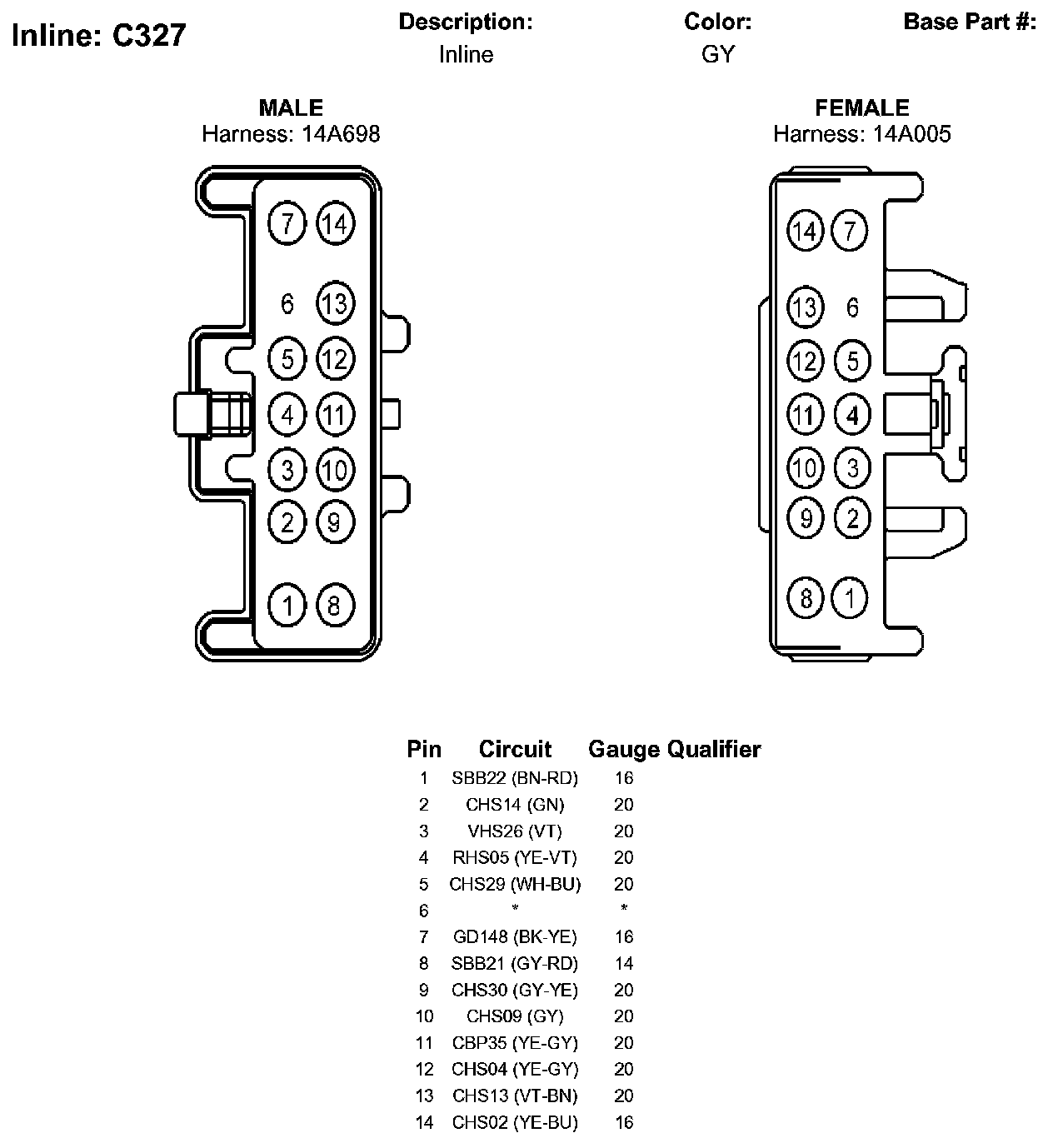 Inline: C327

Description:
Inline

Color:
GY

Base Part #:

MALE
Harness: 14A698

7 14
6 13
5 12
4 11
3 10
2 9
1 8

FEMALE
Harness: 14A005

14 7
13 6
12 5
11 4
10 3
9 2
8 1

| Pin | Circuit | Gauge | Qualifier |
|---|---|---|---|
| 1 | SBB22 (BN-RD) | 16 | |
| 2 | CHS14 (GN) | 20 | |
| 3 | VHS26 (VT) | 20 | |
| 4 | RHS05 (YE-VT) | 20 | |
| 5 | CHS29 (WH-BU) | 20 | |
| 6 | * | * | |
| 7 | GD148 (BK-YE) | 16 | |
| 8 | SBB21 (GY-RD) | 14 | |
| 9 | CHS30 (GY-YE) | 20 | |
| 10 | CHS09 (GY) | 20 | |
| 11 | CBP35 (YE-GY) | 20 | |
| 12 | CHS04 (YE-GY) | 20 | |
| 13 | CHS13 (VT-BN) | 20 | |
| 14 | CHS02 (YE-BU) | 16 | |