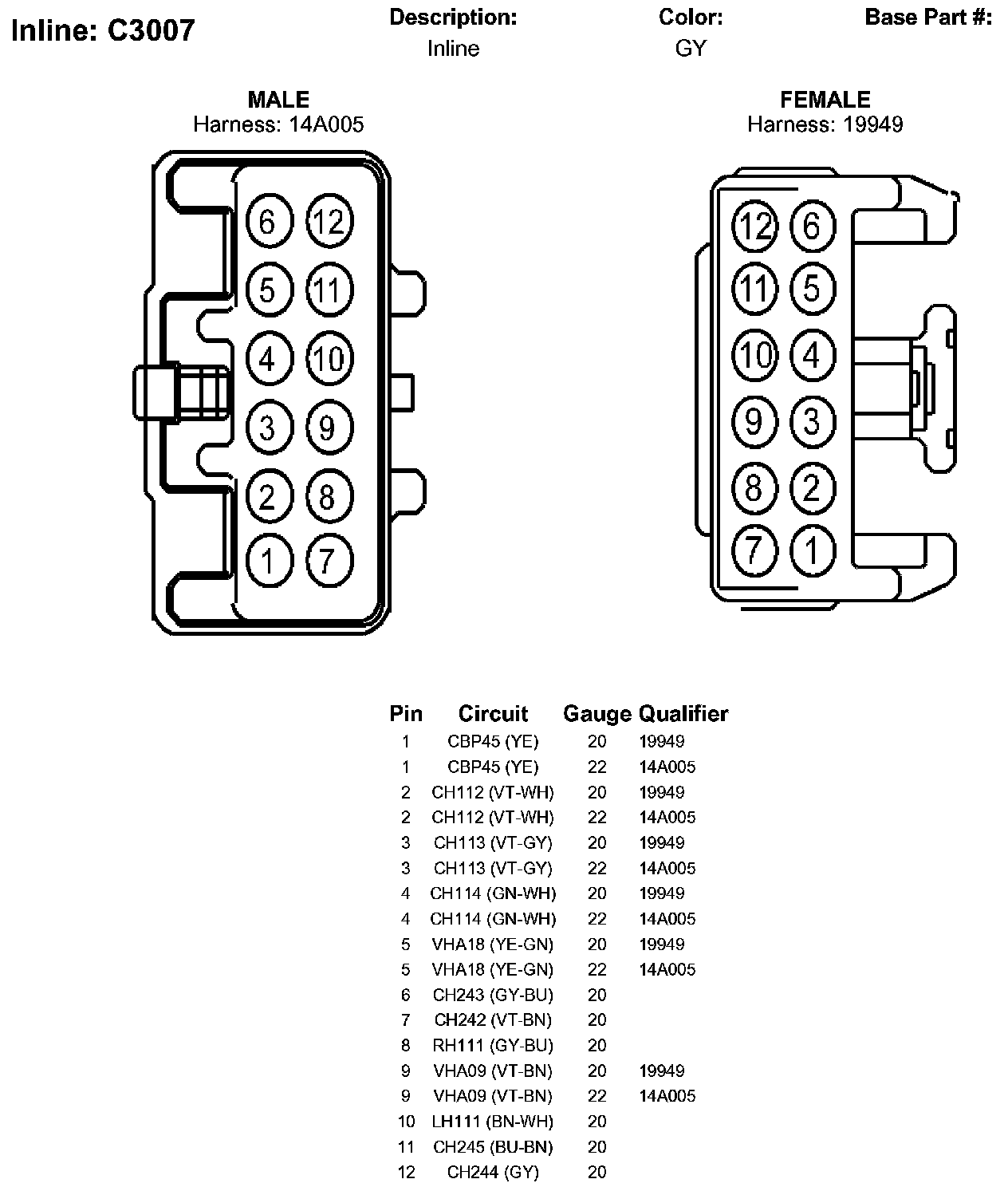 Inline: C3007

Description:
Inline

Color:
GY

Base Part #:

MALE
Harness: 14A005

6 12
5 11
4 10
3 9
2 8
1 7

FEMALE
Harness: 19949

12 6
11 5
10 4
9 3
8 2
7 1

| Pin | Circuit | Gauge | Qualifier |
|---|---|---|---|
| 1 | CBP45 (YE) | 20 | 19949 |
| 1 | CBP45 (YE) | 22 | 14A005 |
| 2 | CH112 (VT-WH) | 20 | 19949 |
| 2 | CH112 (VT-WH) | 22 | 14A005 |
| 3 | CH113 (VT-GY) | 20 | 19949 |
| 3 | CH113 (VT-GY) | 22 | 14A005 |
| 4 | CH114 (GN-WH) | 20 | 19949 |
| 4 | CH114 (GN-WH) | 22 | 14A005 |
| 5 | VHA18 (YE-GN) | 20 | 19949 |
| 5 | VHA18 (YE-GN) | 22 | 14A005 |
| 6 | CH243 (GY-BU) | 20 | |
| 7 | CH242 (VT-BN) | 20 | |
| 8 | RH111 (GY-BU) | 20 | |
| 9 | VHA09 (VT-BN) | 20 | 19949 |
| 9 | VHA09 (VT-BN) | 22 | 14A005 |
| 10 | LH111 (BN-WH) | 20 | |
| 11 | CH245 (BU-BN) | 20 | |
| 12 | CH244 (GY) | 20 | |