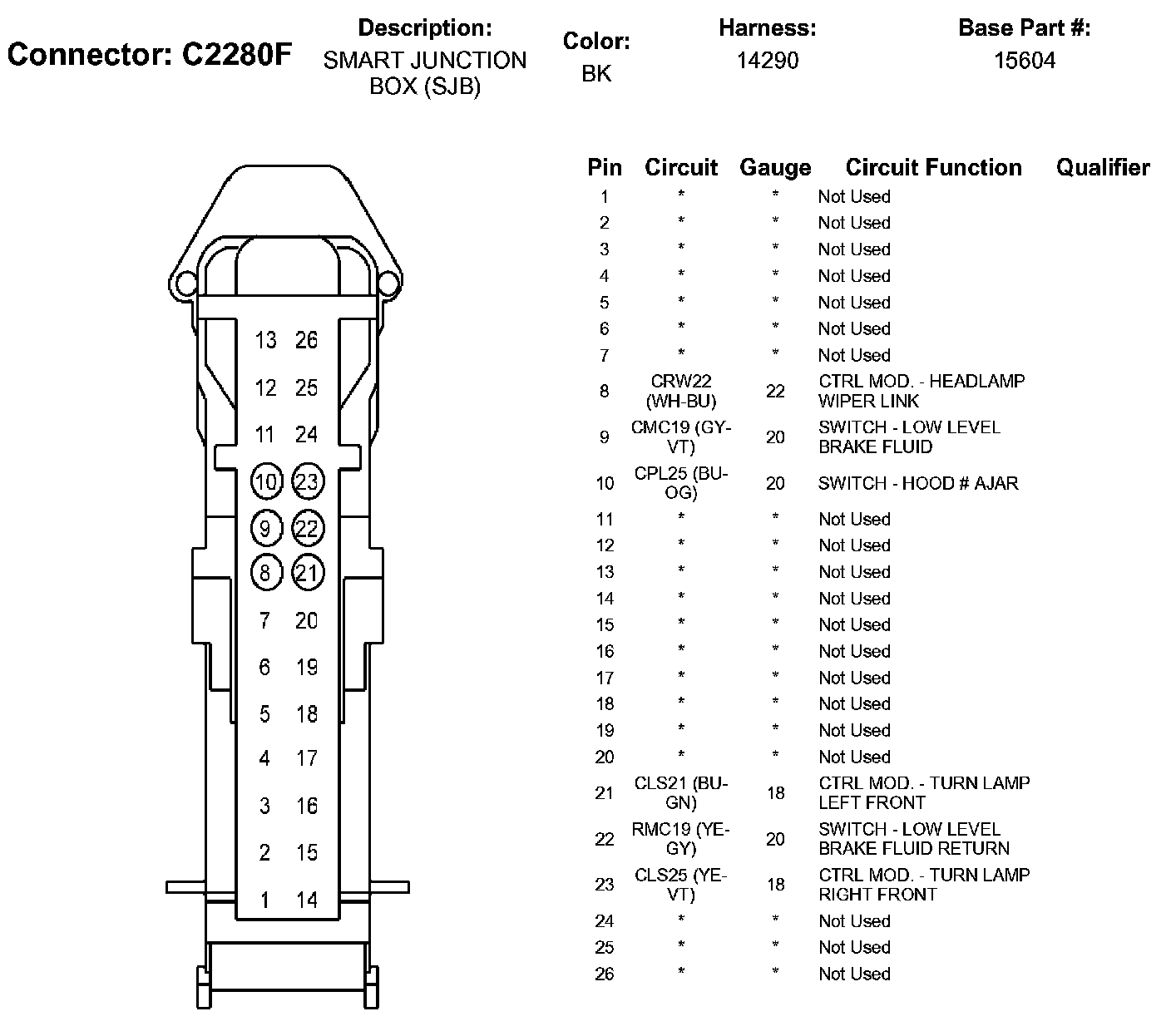 Connector: C2280F

Description:
SMART JUNCTION BOX (SJB)

Color:
BK

Harness:
14290

Base Part #:
15604

13 26
12 25
11 24
10 23
9 22
8 21
7 20
6 19
5 18
4 17
3 16
2 15
1 14

| Pin | Circuit | Gauge | Circuit Function | Qualifier |
|---|---|---|---|---|
| 1 | * | * | Not Used | |
| 2 | * | * | Not Used | |
| 3 | * | * | Not Used | |
| 4 | * | * | Not Used | |
| 5 | * | * | Not Used | |
| 6 | * | * | Not Used | |
| 7 | * | * | Not Used | |
| 8 | CRW22 (WH-BU) | 22 | CTRL MOD. - HEADLAMP WIPER LINK | |
| 9 | CMC19 (GY-VT) | 20 | SWITCH - LOW LEVEL BRAKE FLUID | |
| 10 | CPL25 (BU-OG) | 20 | SWITCH - HOOD # AJAR | |
| 11 | * | * | Not Used | |
| 12 | * | * | Not Used | |
| 13 | * | * | Not Used | |
| 14 | * | * | Not Used | |
| 15 | * | * | Not Used | |
| 16 | * | * | Not Used | |
| 17 | * | * | Not Used | |
| 18 | * | * | Not Used | |
| 19 | * | * | Not Used | |
| 20 | * | * | Not Used | |
| 21 | CLS21 (BU-GN) | 18 | CTRL MOD. - TURN LAMP LEFT FRONT | |
| 22 | RMC19 (YE-GY) | 20 | SWITCH - LOW LEVEL BRAKE FLUID RETURN | |
| 23 | CLS25 (YE-VT) | 18 | CTRL MOD. - TURN LAMP RIGHT FRONT | |
| 24 | * | * | Not Used | |
| 25 | * | * | Not Used | |
| 26 | * | * | Not Used | |