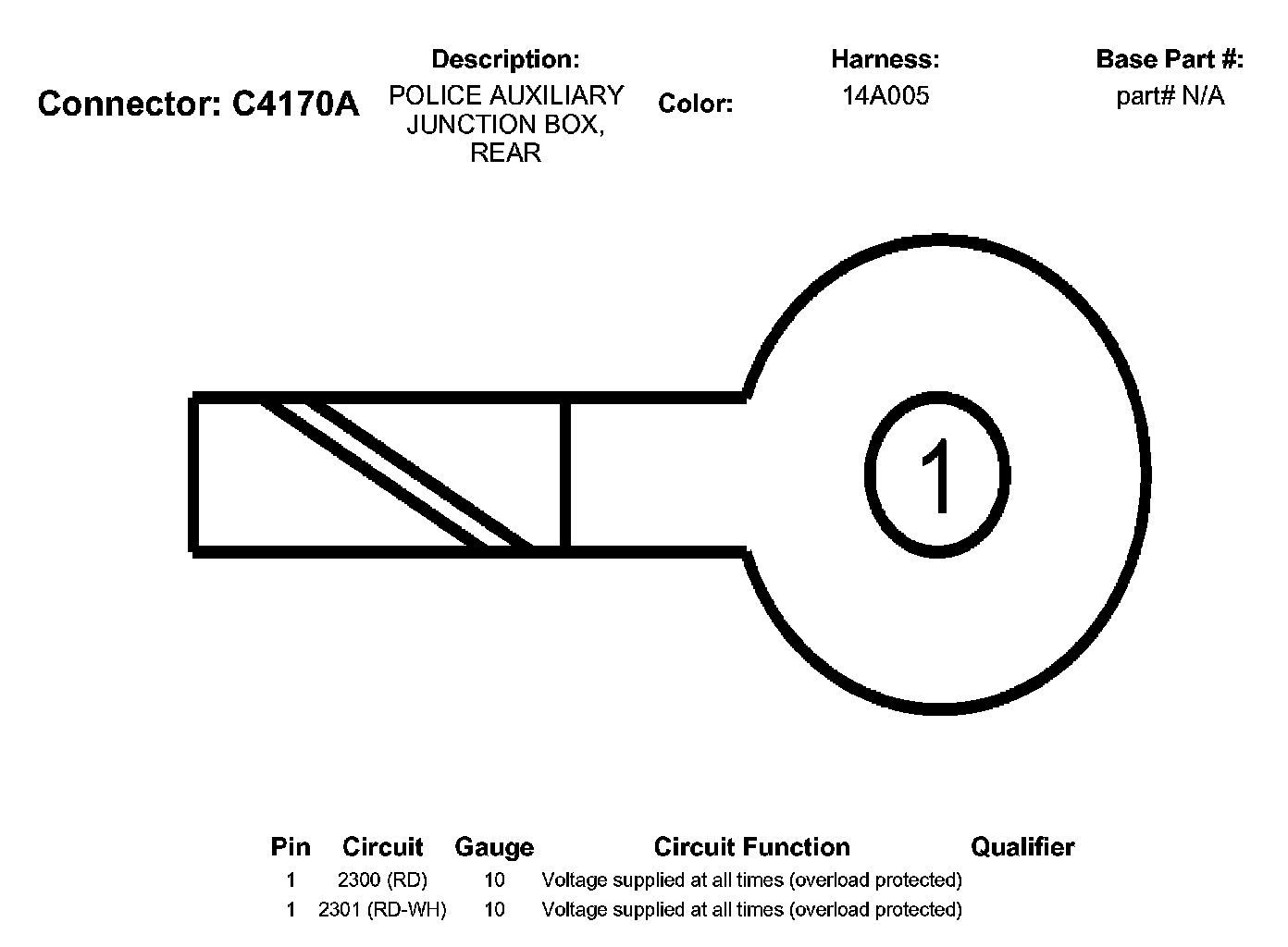 Connector: C4170A

Description:
POLICE AUXILIARY JUNCTION BOX, REAR

Color:

Harness:
14A005

Base Part #:
part# N/A

1

| Pin | Circuit | Gauge | Circuit Function | Qualifier |
|---|---|---|---|---|
| 1 | 2300 (RD) | 10 | Voltage supplied at all times (overload protected) | |
| 1 | 2301 (RD-WH) | 10 | Voltage supplied at all times (overload protected) | |