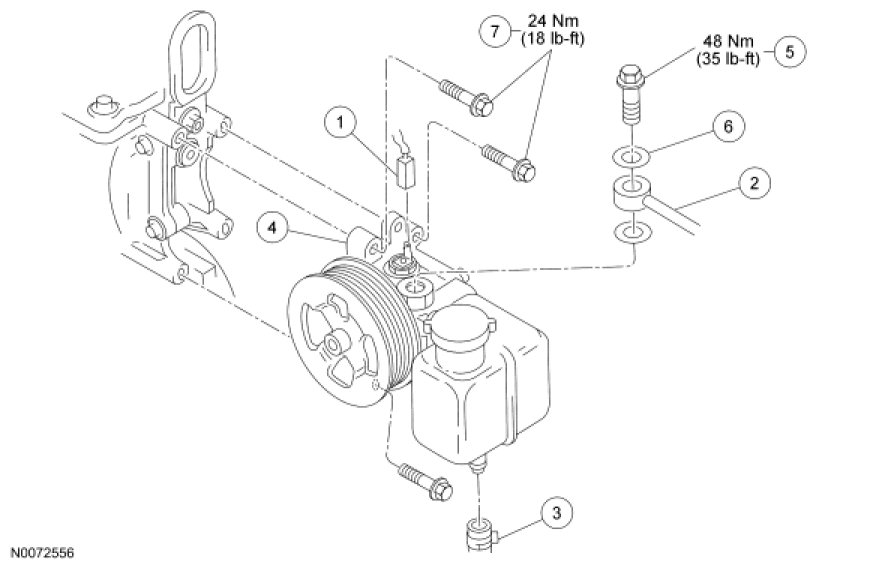 7
24 Nm
(18 lb-ft)

48 Nm
(35 lb-ft)
5

1

6

2

4

3

N0072556