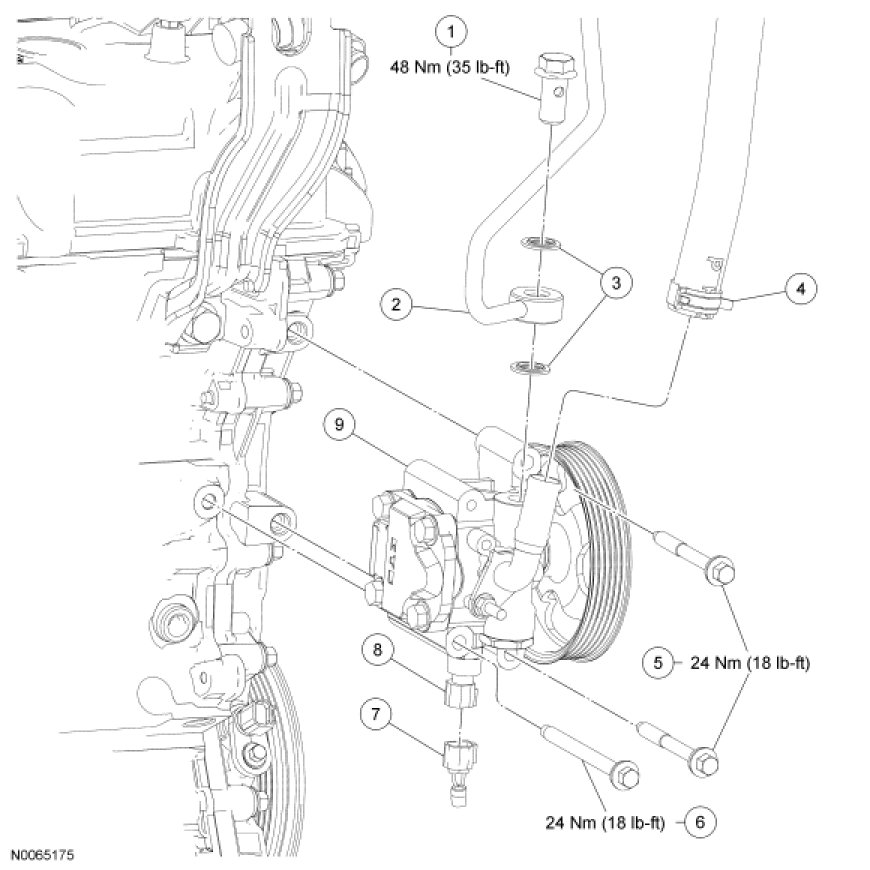 1
48 Nm (35 lb-ft)
2
3
4
9
5 24 Nm (18 lb-ft)
8
7
24 Nm (18 lb-ft) 6
N0065175