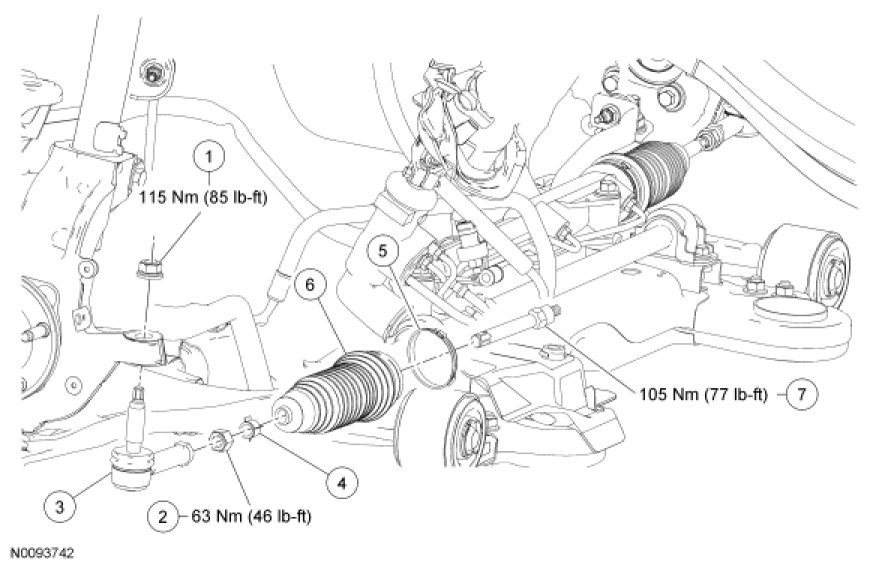 1
115 Nm (85 lb-ft)
5
6
105 Nm (77 lb-ft) 7
4
3
2 63 Nm (46 lb-ft)
N0093742