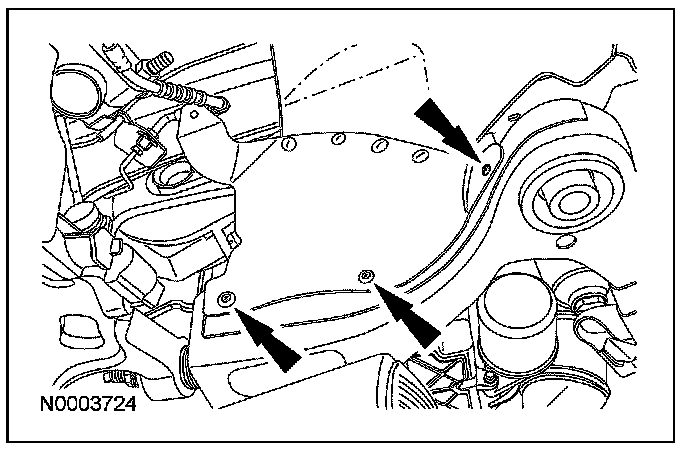 N0003724