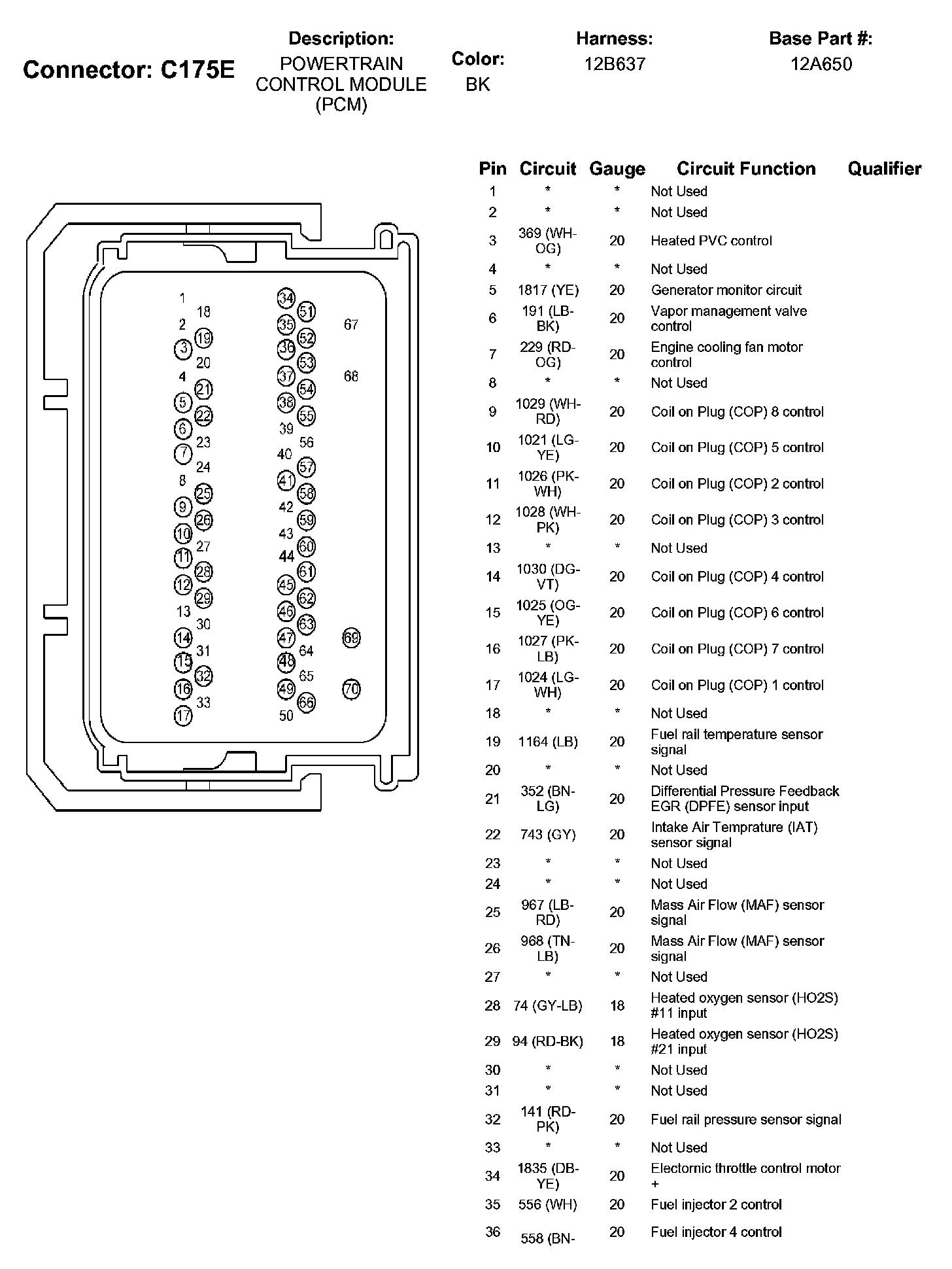 Connector: C175E

Description: POWERTRAIN CONTROL MODULE (PCM)

Color: BK

Harness: 12B637

Base Part #: 12A650

1 18 2 19 3 20 4 21 5 22 6 23 7 24 8 25 9 26 10 27 11 28 12 29 13 30 14 31 15 32 16 33 17
34 51 35 52 36 53 37 54 38 55 39 56 40 57 41 58 42 59 43 60 44 61 45 62 46 63 47 64 48 65 49 66 50
67 68 69 70

| Pin | Circuit | Gauge | Circuit Function | Qualifier |
|---|---|---|---|---|
| 1 | * | * | Not Used | |
| 2 | * | * | Not Used | |
| 3 | 369 (WH-OG) | 20 | Heated PVC control | |
| 4 | * | * | Not Used | |
| 5 | 1817 (YE) | 20 | Generator monitor circuit | |
| 6 | 191 (LB-BK) | 20 | Vapor management valve control | |
| 7 | 229 (RD-OG) | 20 | Engine cooling fan motor control | |
| 8 | * | * | Not Used | |
| 9 | 1029 (WH-RD) | 20 | Coil on Plug (COP) 8 control | |
| 10 | 1021 (LG-YE) | 20 | Coil on Plug (COP) 5 control | |
| 11 | 1026 (PK-WH) | 20 | Coil on Plug (COP) 2 control | |
| 12 | 1028 (WH-PK) | 20 | Coil on Plug (COP) 3 control | |
| 13 | * | * | Not Used | |
| 14 | 1030 (DG-VT) | 20 | Coil on Plug (COP) 4 control | |
| 15 | 1025 (OG-YE) | 20 | Coil on Plug (COP) 6 control | |
| 16 | 1027 (PK-LB) | 20 | Coil on Plug (COP) 7 control | |
| 17 | 1024 (LG-WH) | 20 | Coil on Plug (COP) 1 control | |
| 18 | * | * | Not Used | |
| 19 | 1164 (LB) | 20 | Fuel rail temperature sensor signal | |
| 20 | * | * | Not Used | |
| 21 | 352 (BN-LG) | 20 | Differential Pressure Feedback EGR (DPFE) sensor input | |
| 22 | 743 (GY) | 20 | Intake Air Temprature (IAT) sensor signal | |
| 23 | * | * | Not Used | |
| 24 | * | * | Not Used | |
| 25 | 967 (LB-RD) | 20 | Mass Air Flow (MAF) sensor signal | |
| 26 | 968 (TN-LB) | 20 | Mass Air Flow (MAF) sensor signal | |
| 27 | * | * | Not Used | |
| 28 | 74 (GY-LB) | 18 | Heated oxygen sensor (HO2S) #11 input | |
| 29 | 94 (RD-BK) | 18 | Heated oxygen sensor (HO2S) #21 input | |
| 30 | * | * | Not Used | |
| 31 | * | * | Not Used | |
| 32 | 141 (RD-PK) | 20 | Fuel rail pressure sensor signal | |
| 33 | * | * | Not Used | |
| 34 | 1835 (DB-YE) | 20 | Electornic throttle control motor + | |
| 35 | 556 (WH) | 20 | Fuel injector 2 control | |
| 36 | 558 (BN- | 20 | Fuel injector 4 control | |