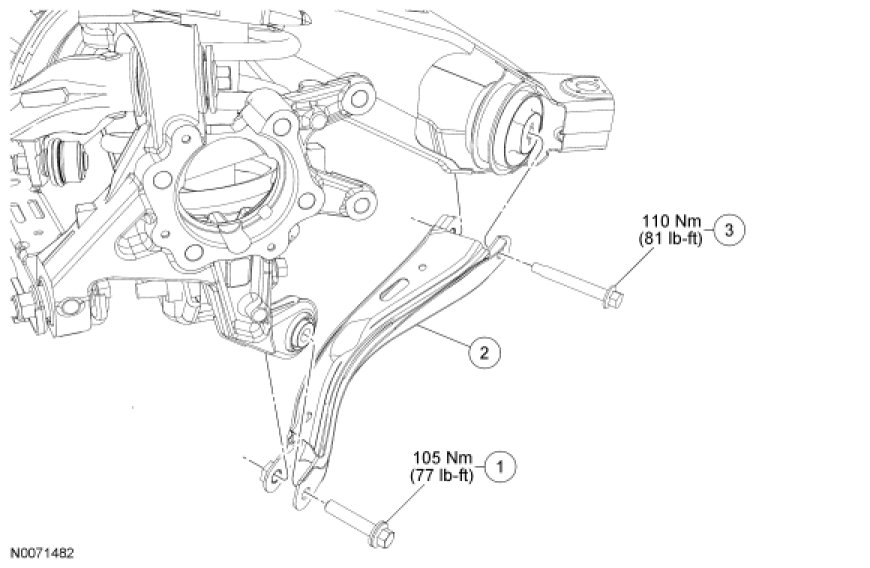 110 Nm
(81 lb-ft)
3

2

105 Nm
(77 lb-ft)
1

N0071482