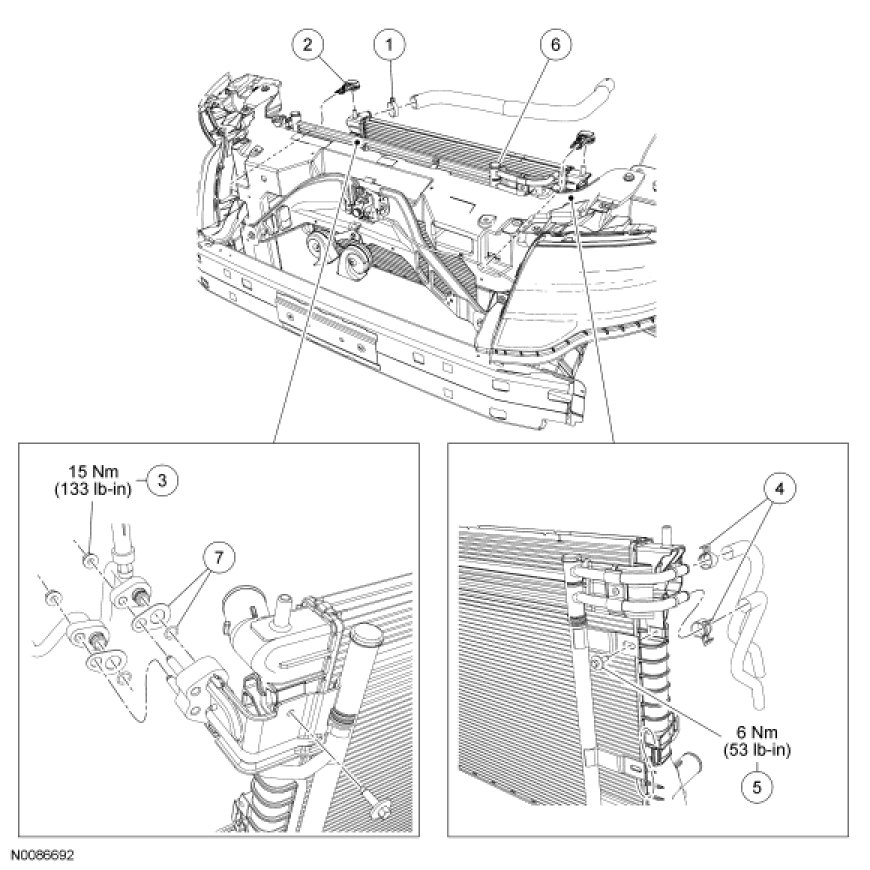 2
1
6
15 Nm
(133 lb-in)
3
7
4
6 Nm
(53 lb-in)
5
N0086692