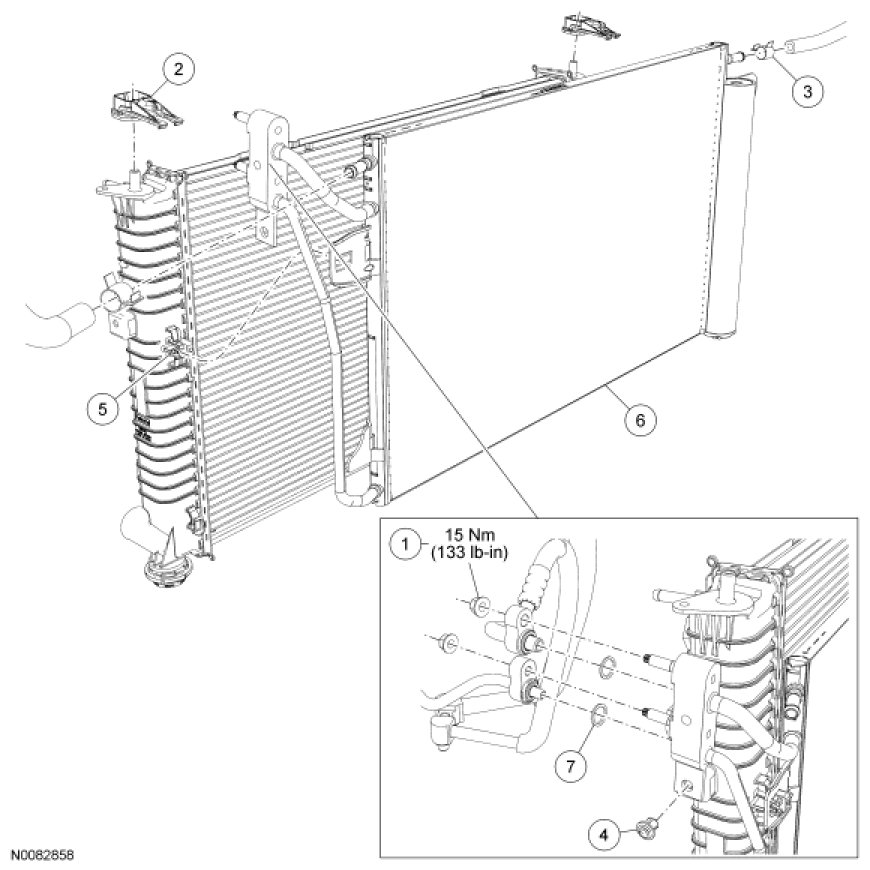 2

3

5

6

1 15 Nm (133 lb-in)

7

4

N0082858